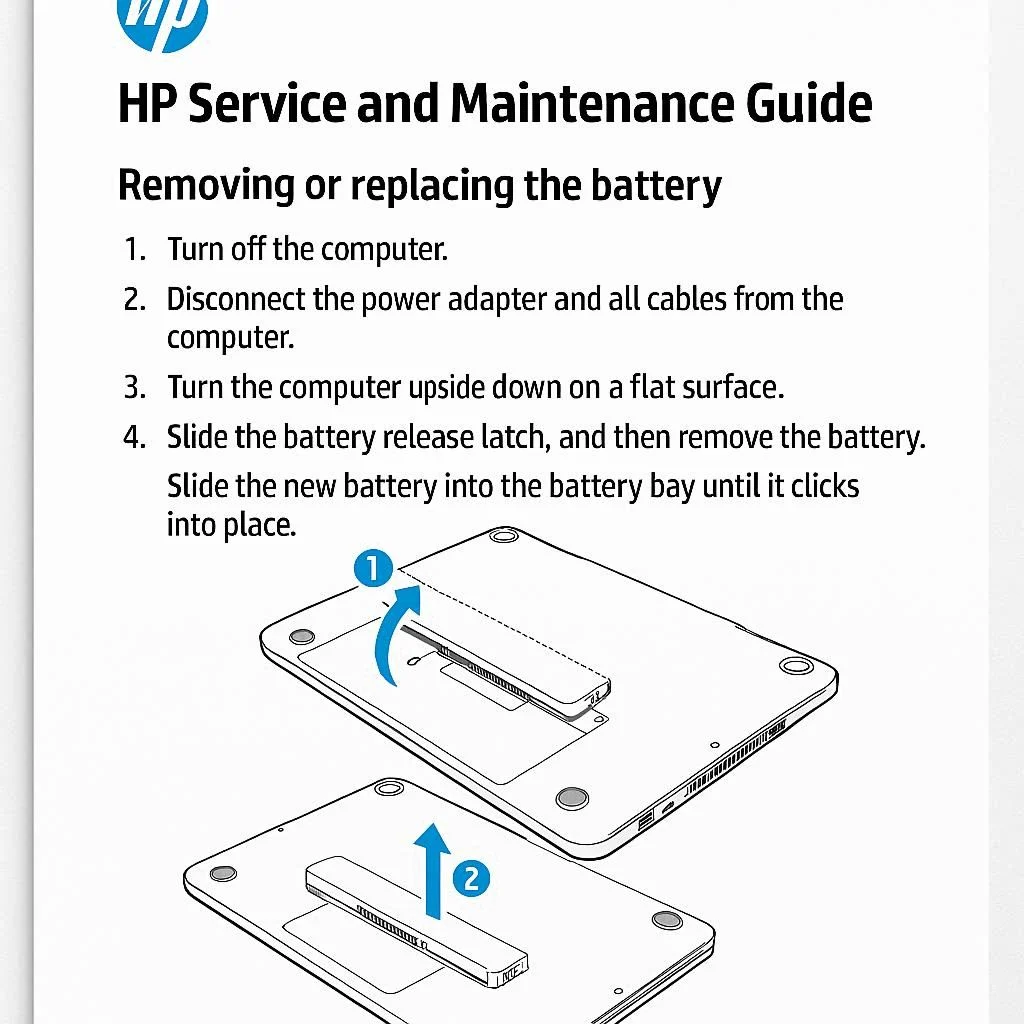 hp

HP Service and Maintenance Guide

Removing or replacing the battery

1. Turn off the computer.

2. Disconnect the power adapter and all cables from the computer.

3. Turn the computer upside down on a flat surface.

4. Slide the battery release latch, and then remove the battery.

Slide the new battery into the battery bay until it clicks into place.

1

2