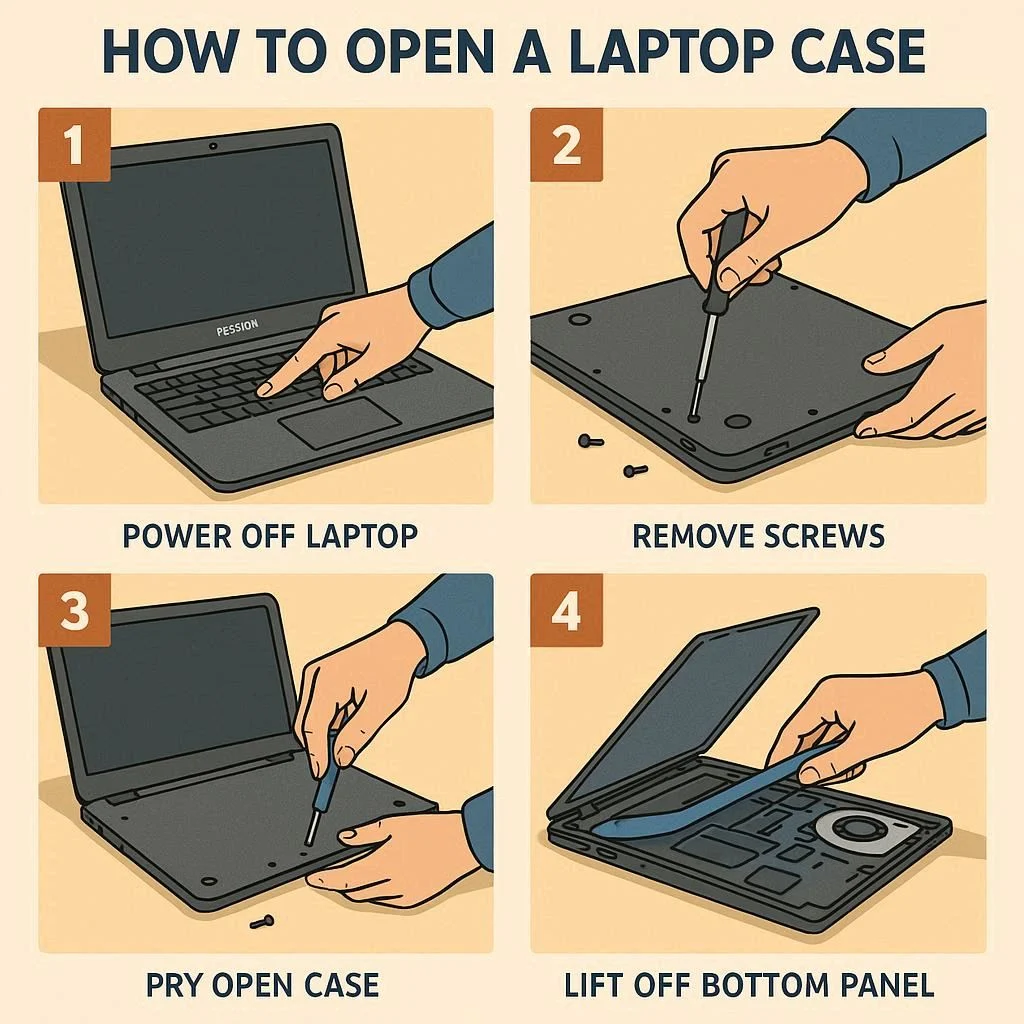 HOW TO OPEN A LAPTOP CASE

1

PESSION

POWER OFF LAPTOP

2

REMOVE SCREWS

3

PRY OPEN CASE

4

LIFT OFF BOTTOM PANEL