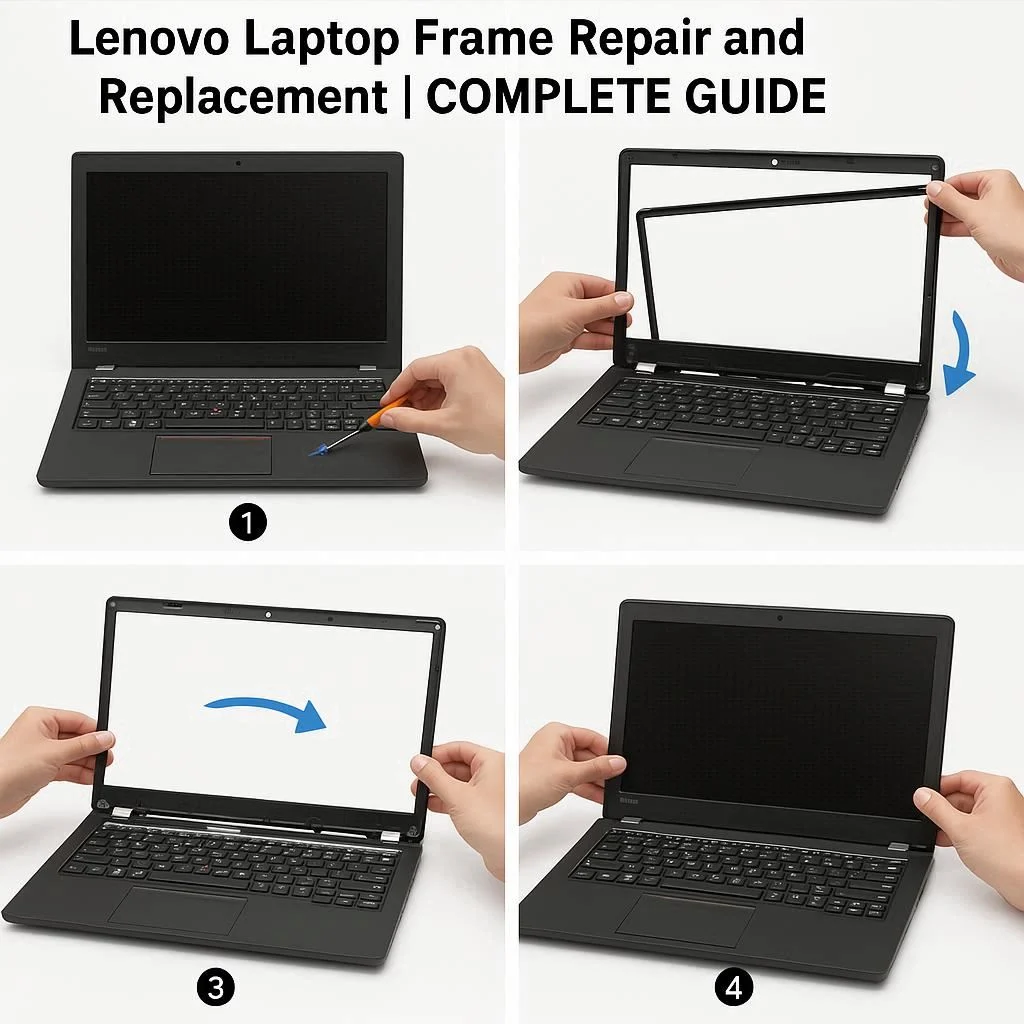 Lenovo Laptop Frame Repair and Replacement | COMPLETE GUIDE

1

3

4