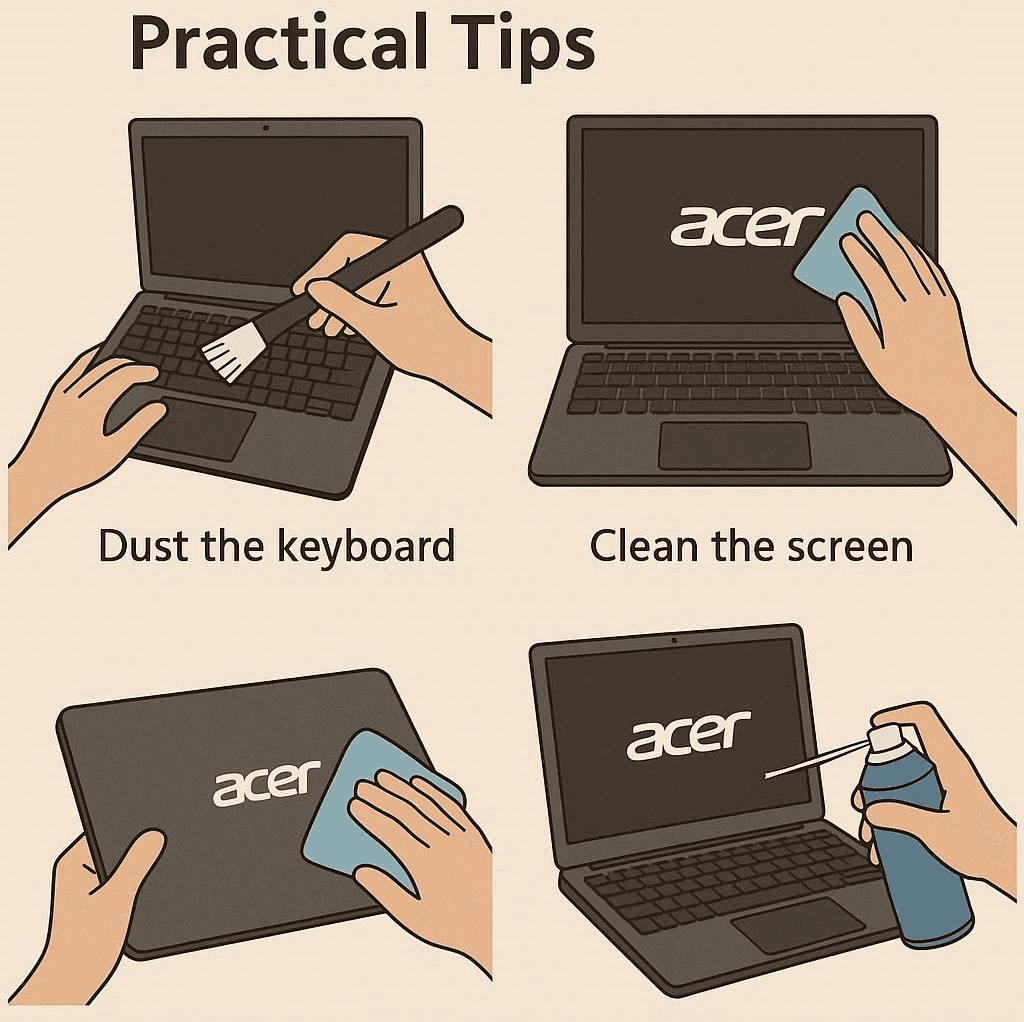 Practical Tips

acer

Dust the keyboard

Clean the screen

acer

acer