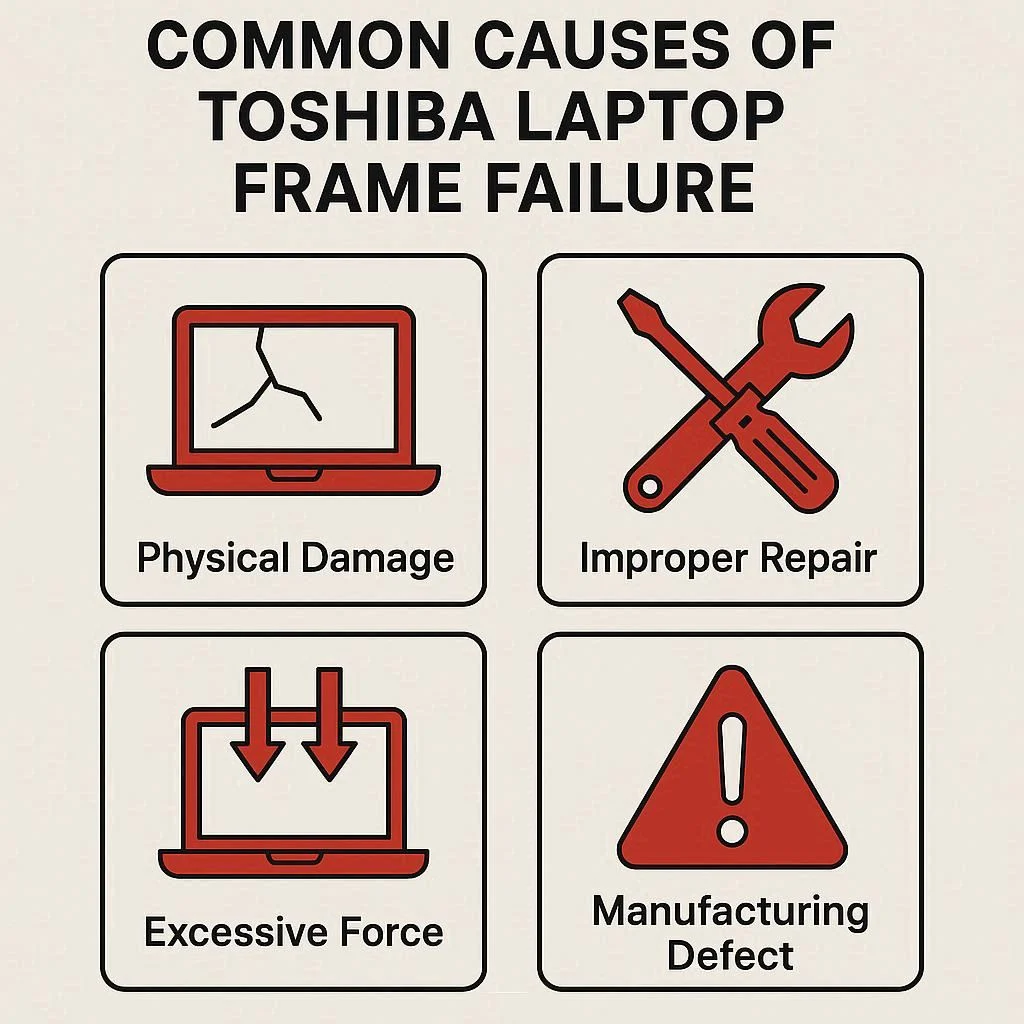 COMMON CAUSES OF TOSHIBA LAPTOP FRAME FAILURE

Physical Damage

Improper Repair

Excessive Force

Manufacturing Defect