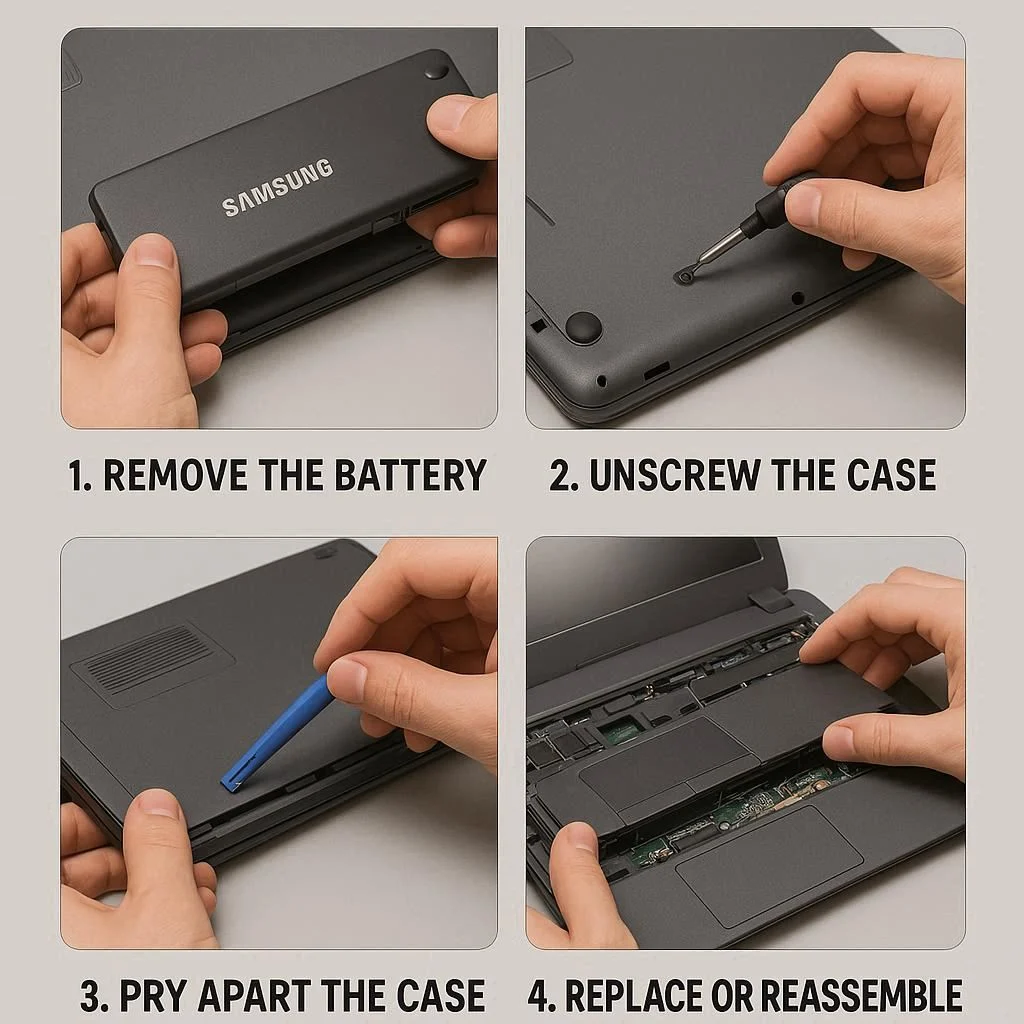 SAMSUNG

1. REMOVE THE BATTERY

2. UNSCREW THE CASE

3. PRY APART THE CASE

4. REPLACE OR REASSEMBLE