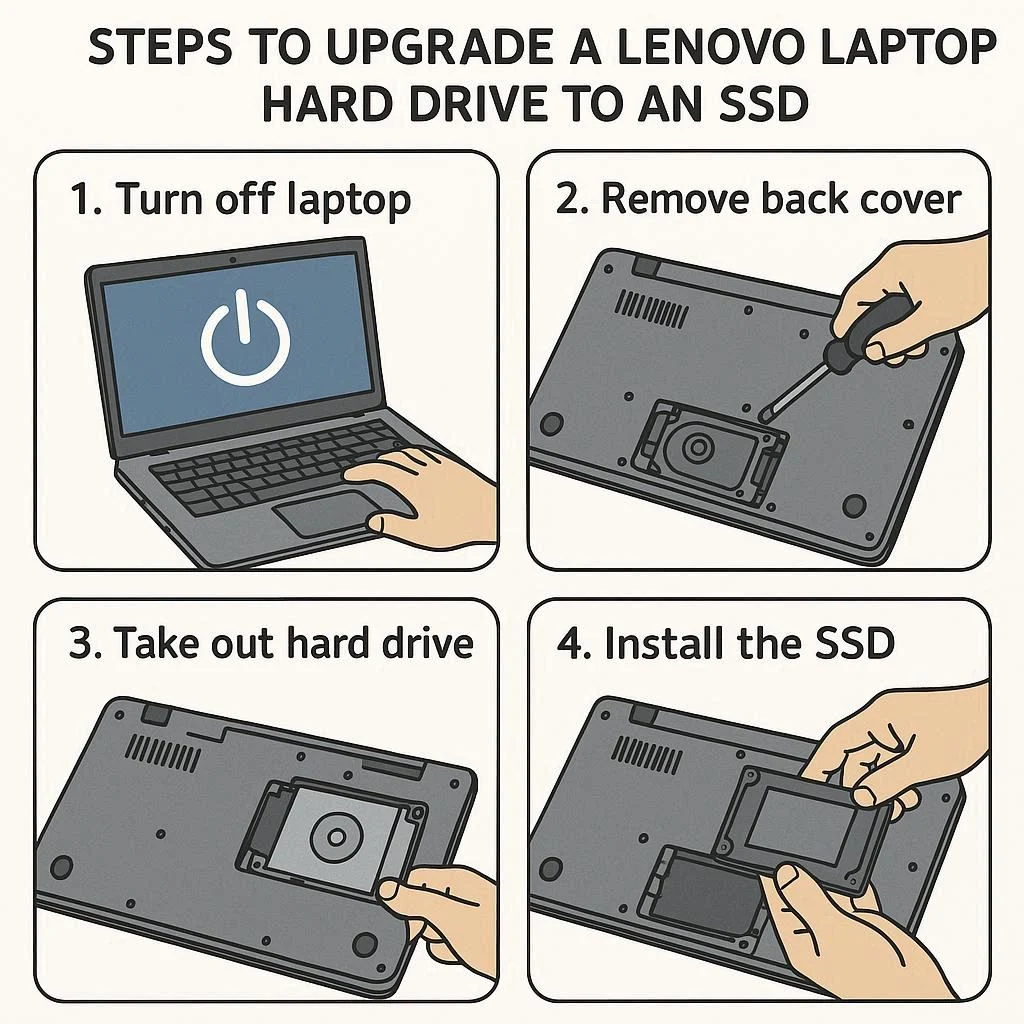 STEPS TO UPGRADE A LENOVO LAPTOP HARD DRIVE TO AN SSD

1. Turn off laptop

2. Remove back cover

3. Take out hard drive

4. Install the SSD