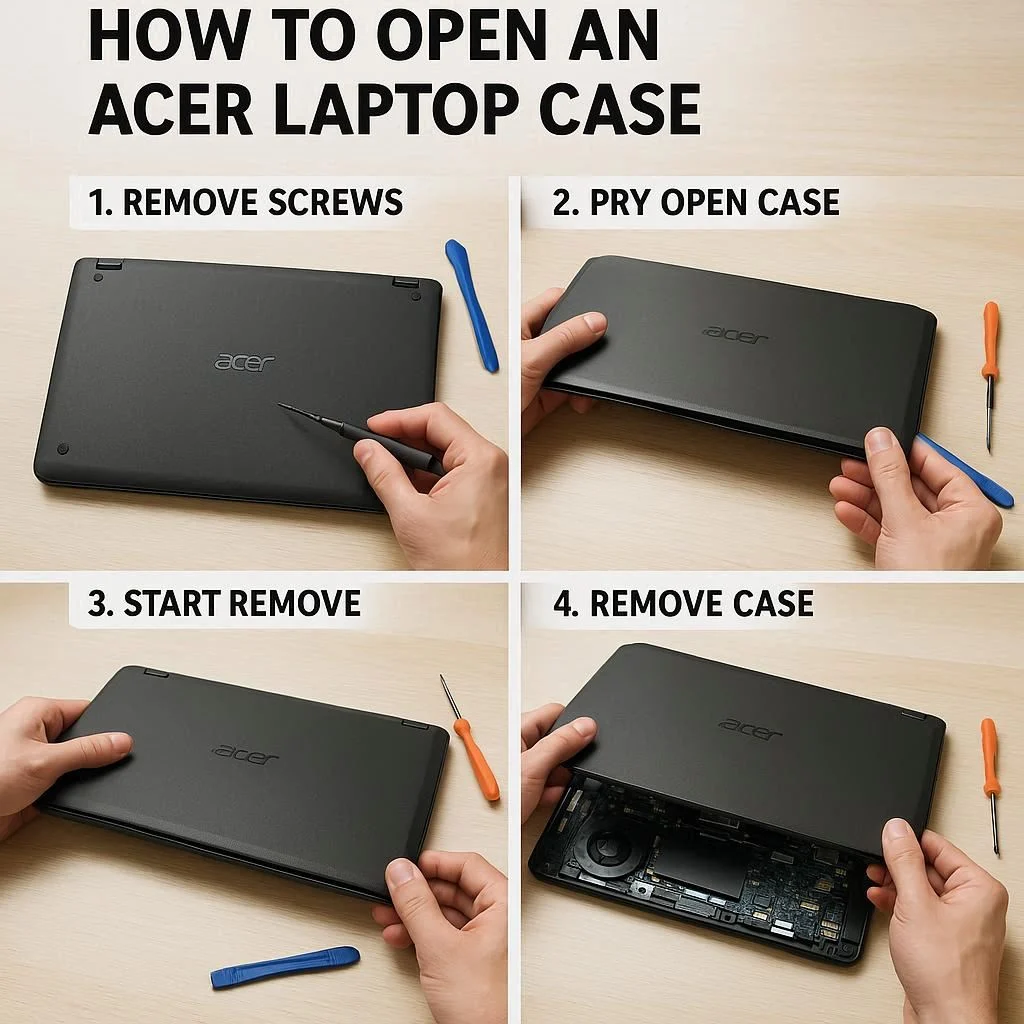 HOW TO OPEN AN ACER LAPTOP CASE

1. REMOVE SCREWS

acer

2. PRY OPEN CASE

acer

3. START REMOVE

acer

4. REMOVE CASE

acer