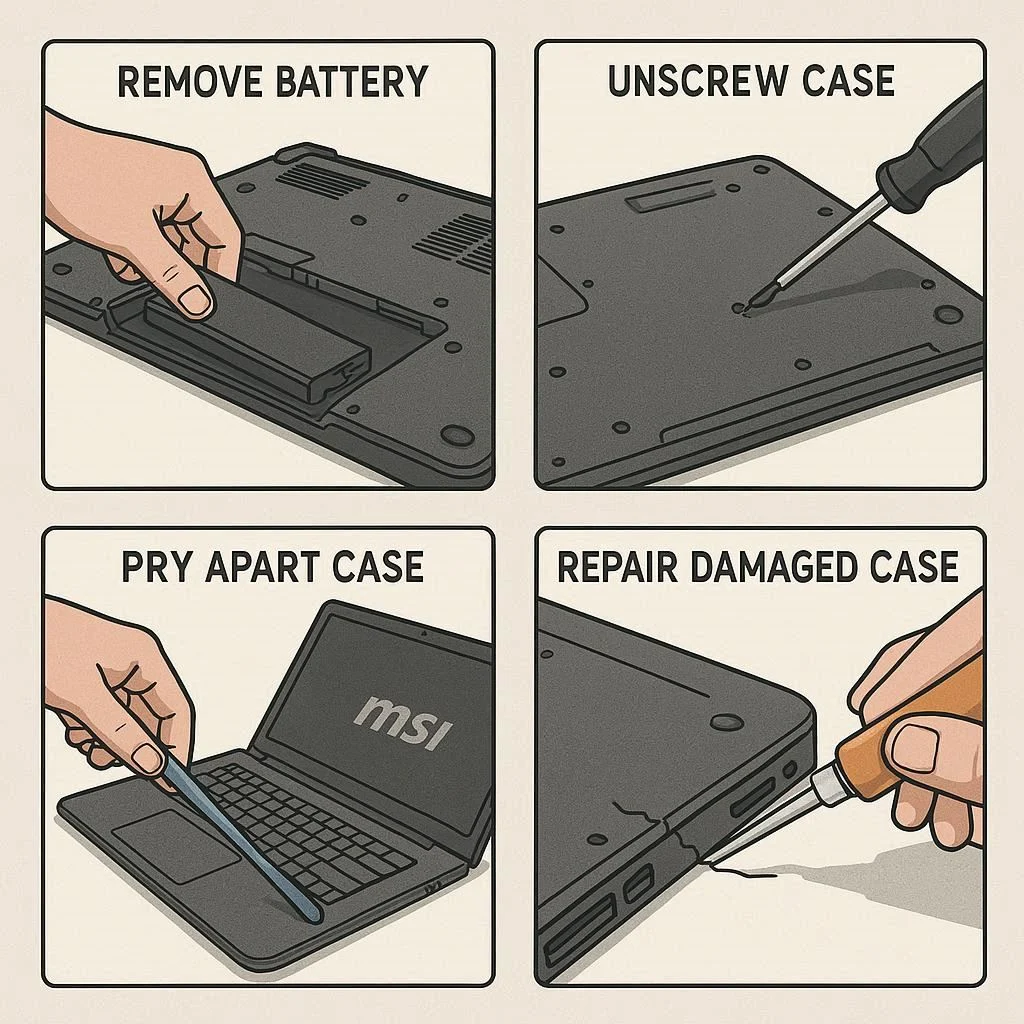 REMOVE BATTERY

UNSCREW CASE

PRY APART CASE

msi

REPAIR DAMAGED CASE