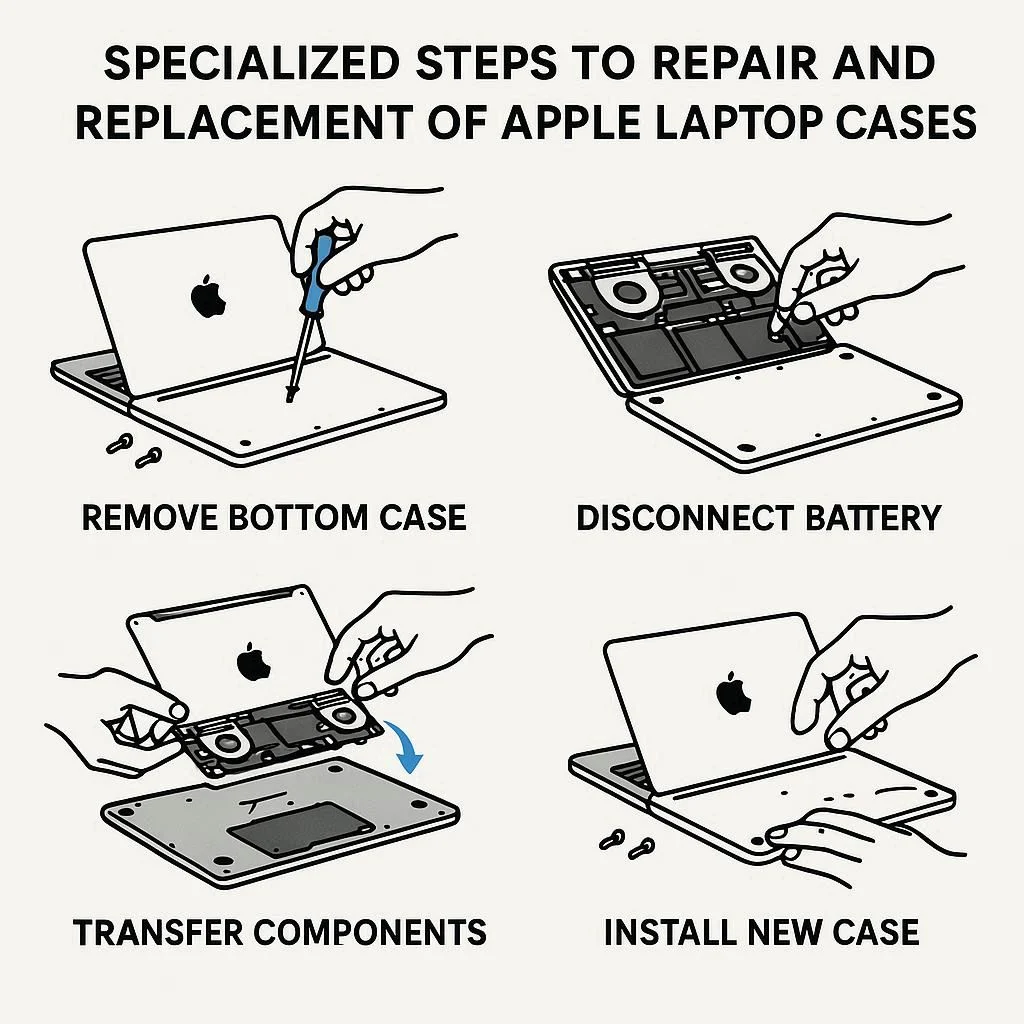 SPECIALIZED STEPS TO REPAIR AND REPLACEMENT OF APPLE LAPTOP CASES

REMOVE BOTTOM CASE

DISCONNECT BATTERY

TRANSFER COMPONENTS

INSTALL NEW CASE