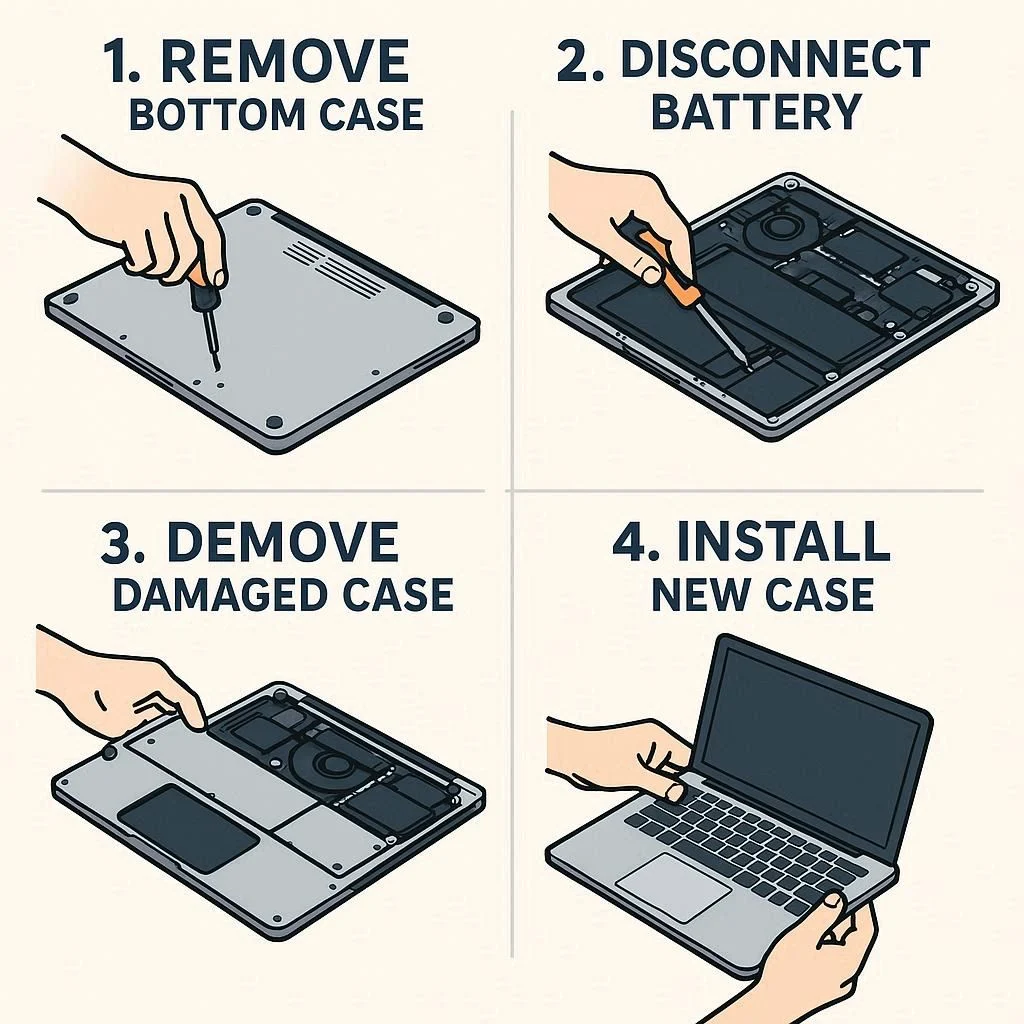 1. REMOVE BOTTOM CASE

2. DISCONNECT BATTERY

3. DEMOVE DAMAGED CASE

4. INSTALL NEW CASE