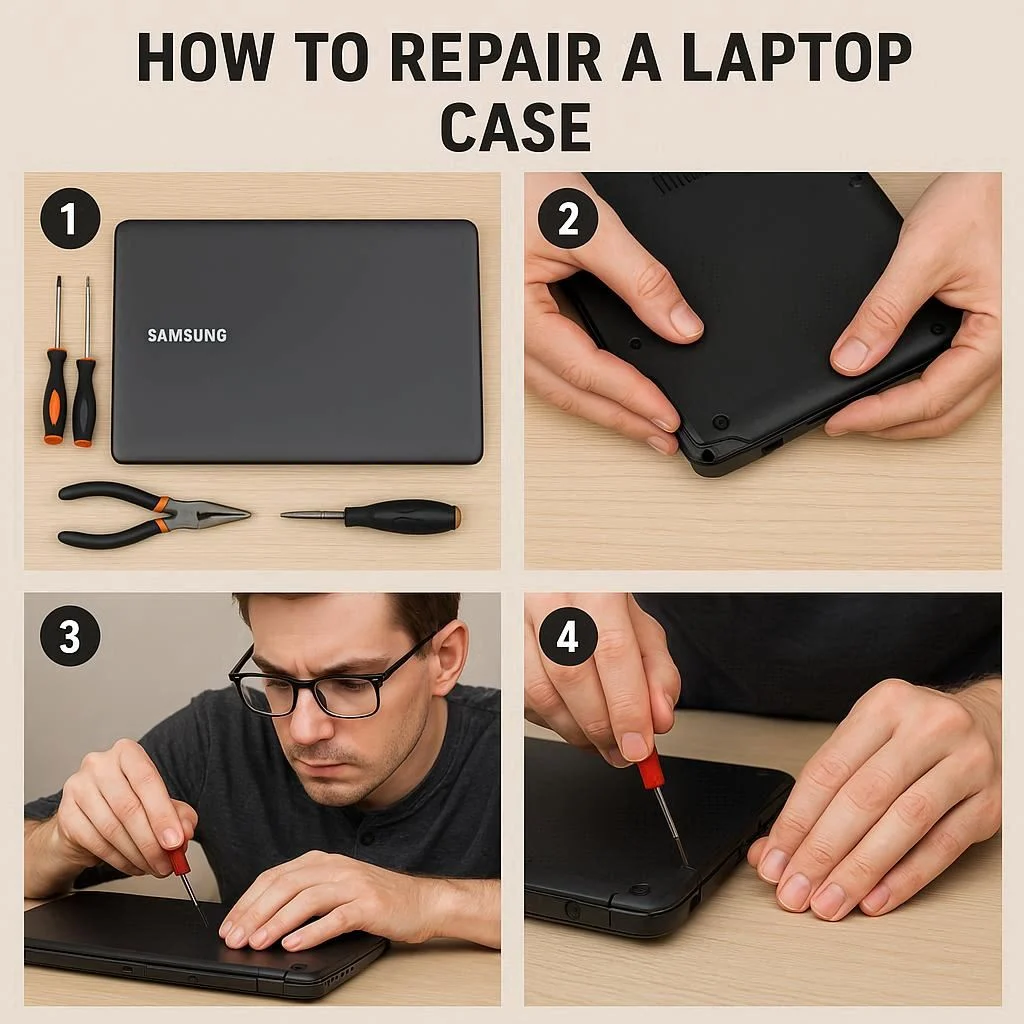 HOW TO REPAIR A LAPTOP CASE

1

SAMSUNG

2

3

4