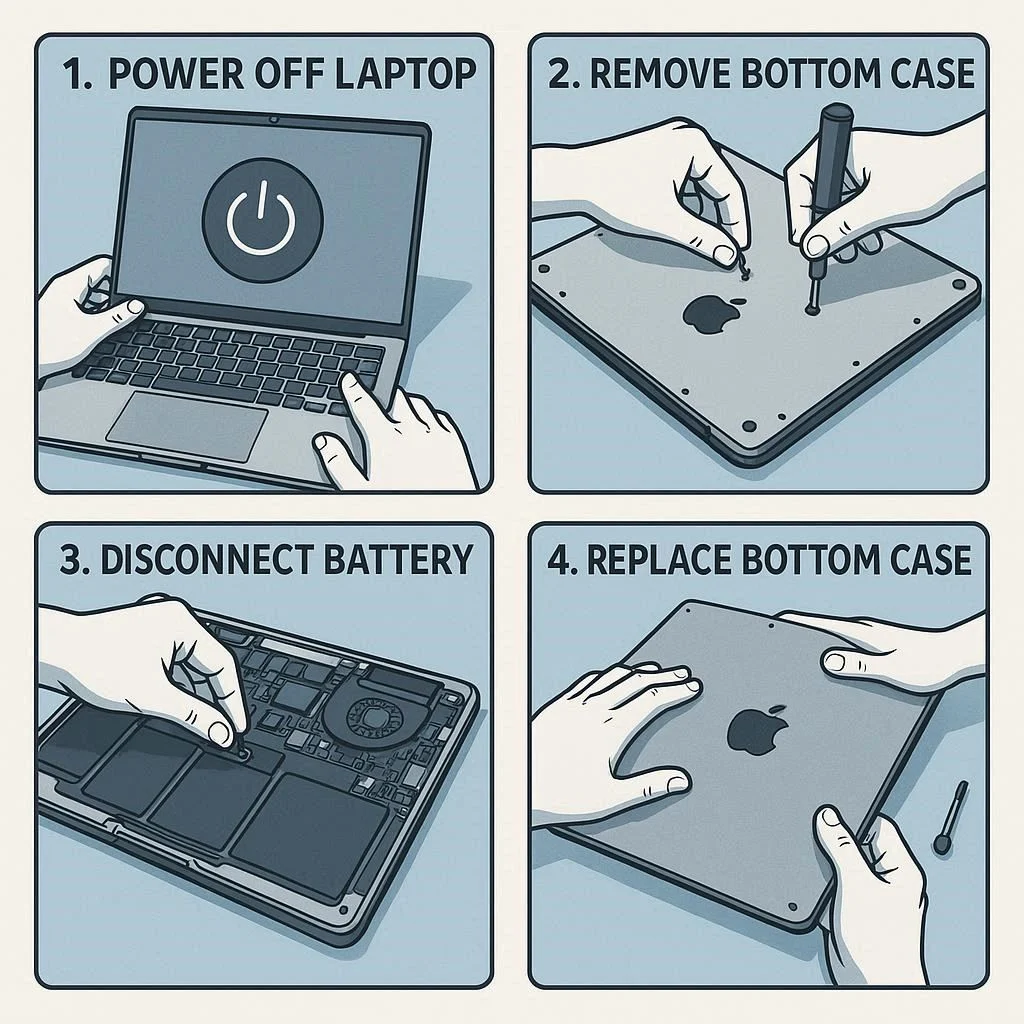 1. POWER OFF LAPTOP

2. REMOVE BOTTOM CASE

3. DISCONNECT BATTERY

4. REPLACE BOTTOM CASE