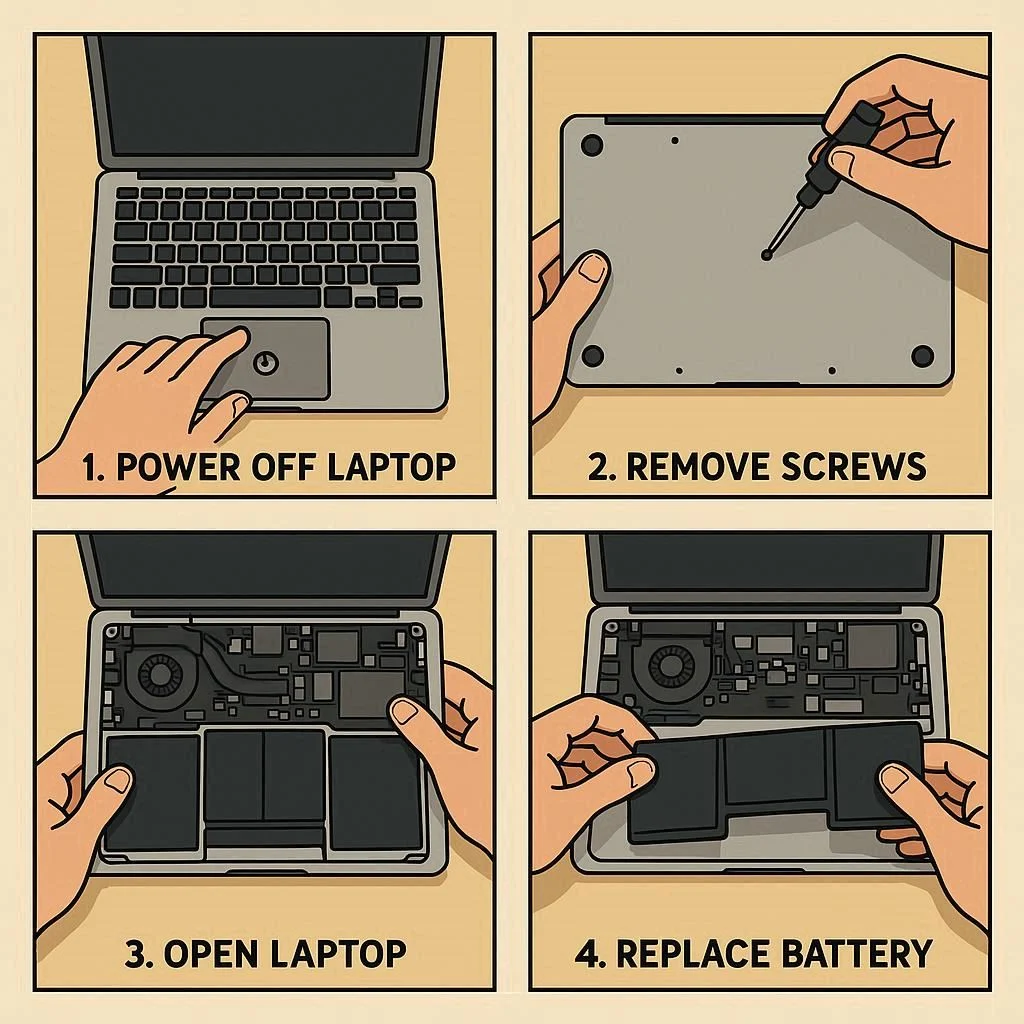 1. POWER OFF LAPTOP

2. REMOVE SCREWS

3. OPEN LAPTOP

4. REPLACE BATTERY