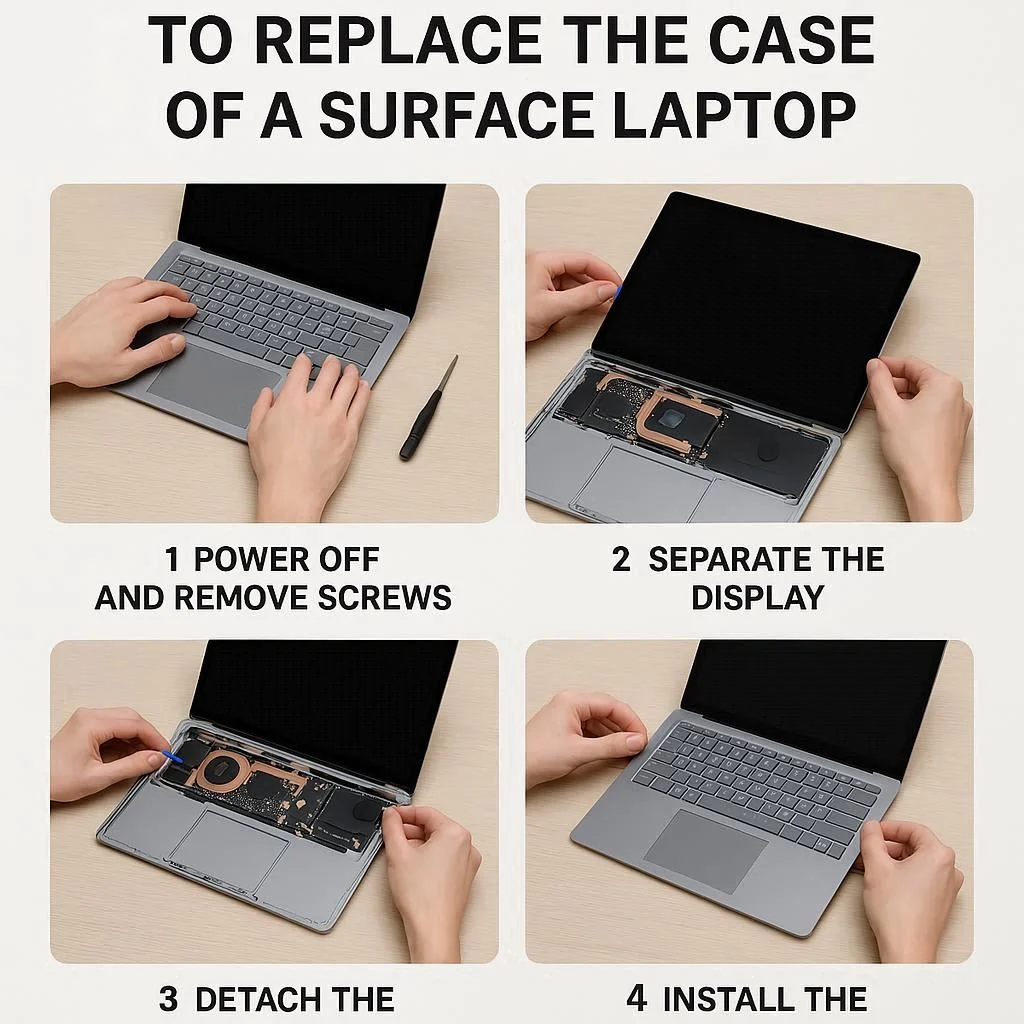 TO REPLACE THE CASE OF A SURFACE LAPTOP

1 POWER OFF AND REMOVE SCREWS

2 SEPARATE THE DISPLAY

3 DETACH THE

4 INSTALL THE