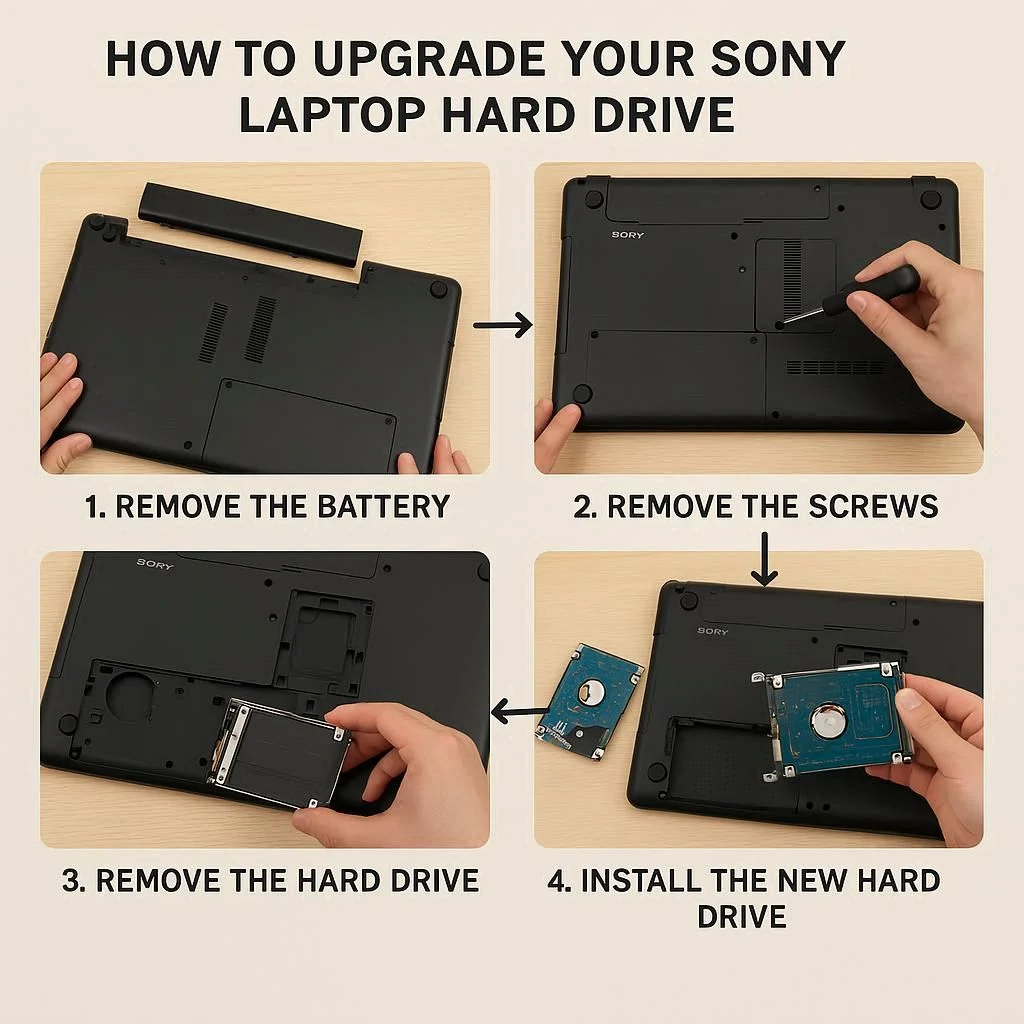 HOW TO UPGRADE YOUR SONY LAPTOP HARD DRIVE

SORY

1. REMOVE THE BATTERY

2. REMOVE THE SCREWS

SORY

SORY

3. REMOVE THE HARD DRIVE

4. INSTALL THE NEW HARD DRIVE