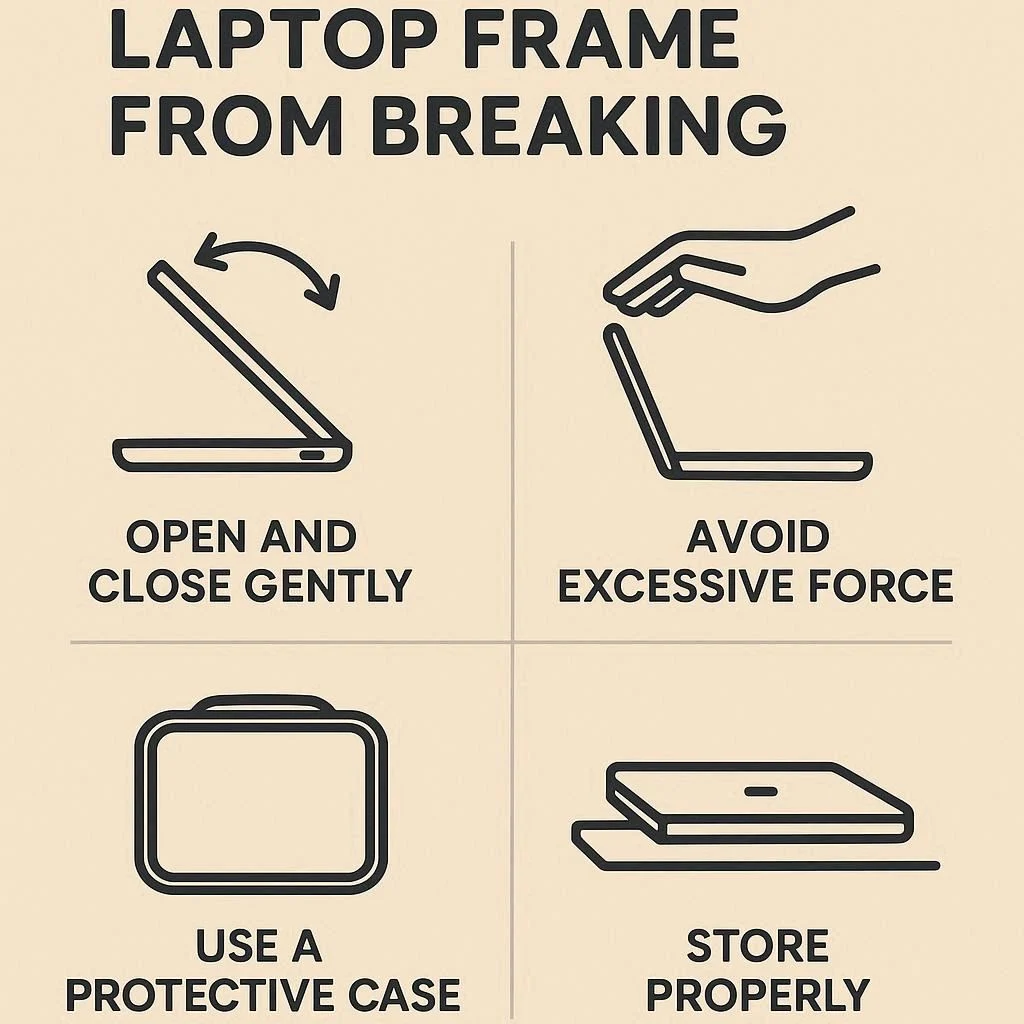 LAPTOP FRAME FROM BREAKING

OPEN AND CLOSE GENTLY

AVOID EXCESSIVE FORCE

USE A PROTECTIVE CASE

STORE PROPERLY