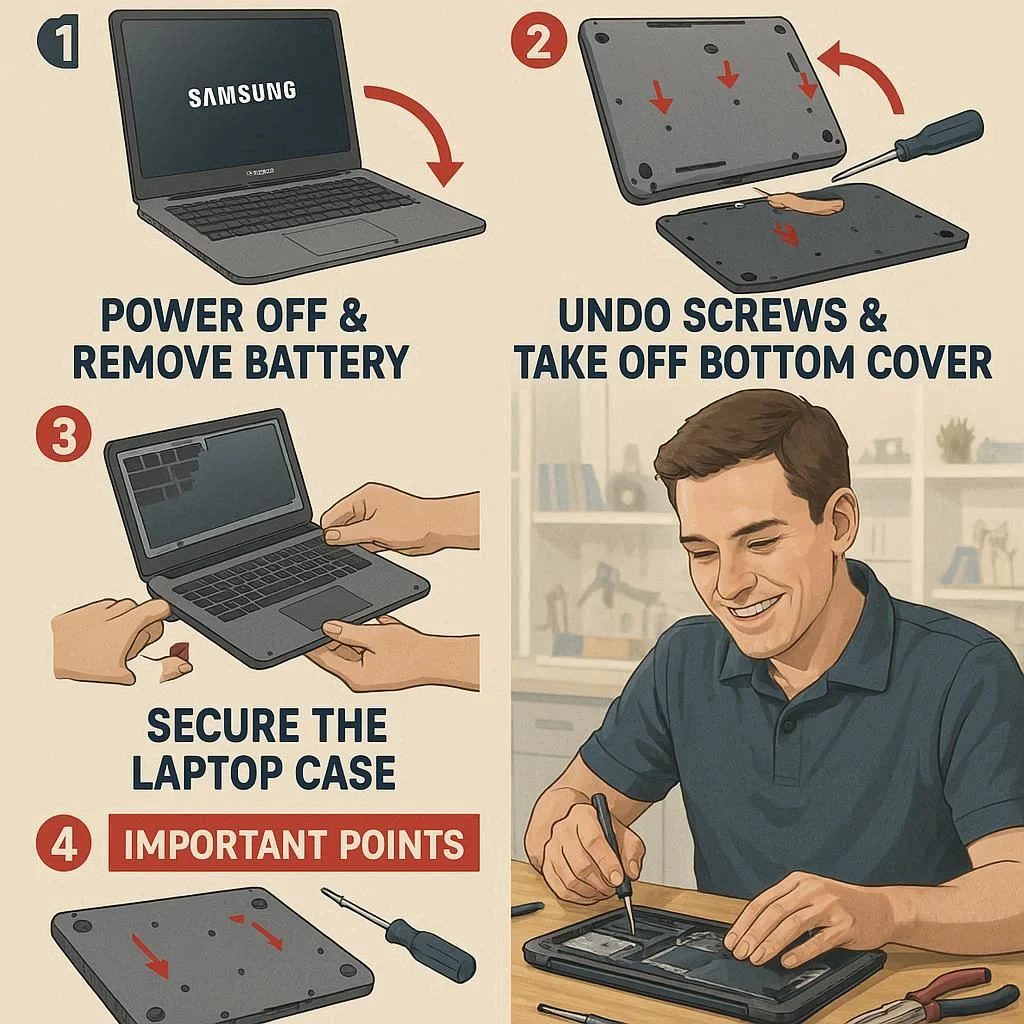 1

SAMSUNG

POWER OFF & REMOVE BATTERY

2

UNDO SCREWS & TAKE OFF BOTTOM COVER

3

SECURE THE LAPTOP CASE

4 IMPORTANT POINTS