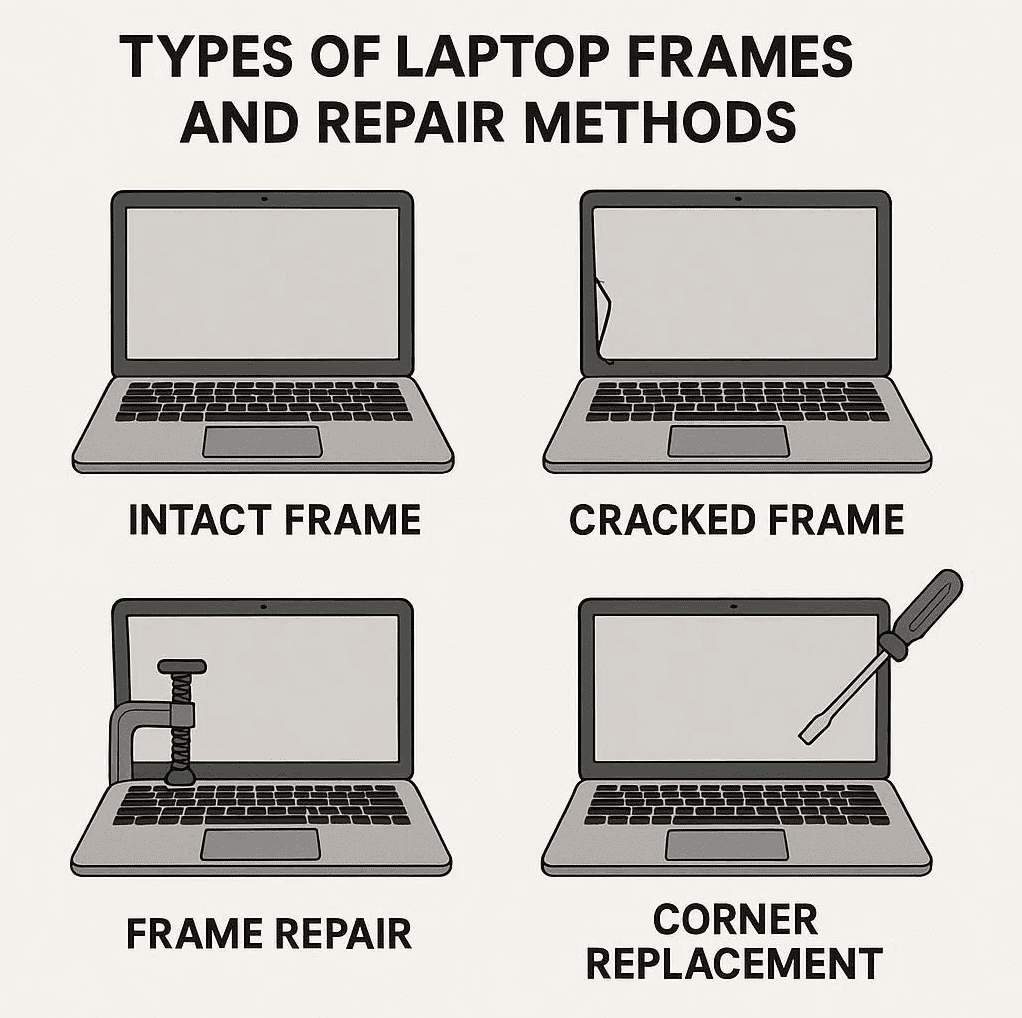 TYPES OF LAPTOP FRAMES AND REPAIR METHODS

INTACT FRAME

CRACKED FRAME

FRAME REPAIR

CORNER REPLACEMENT