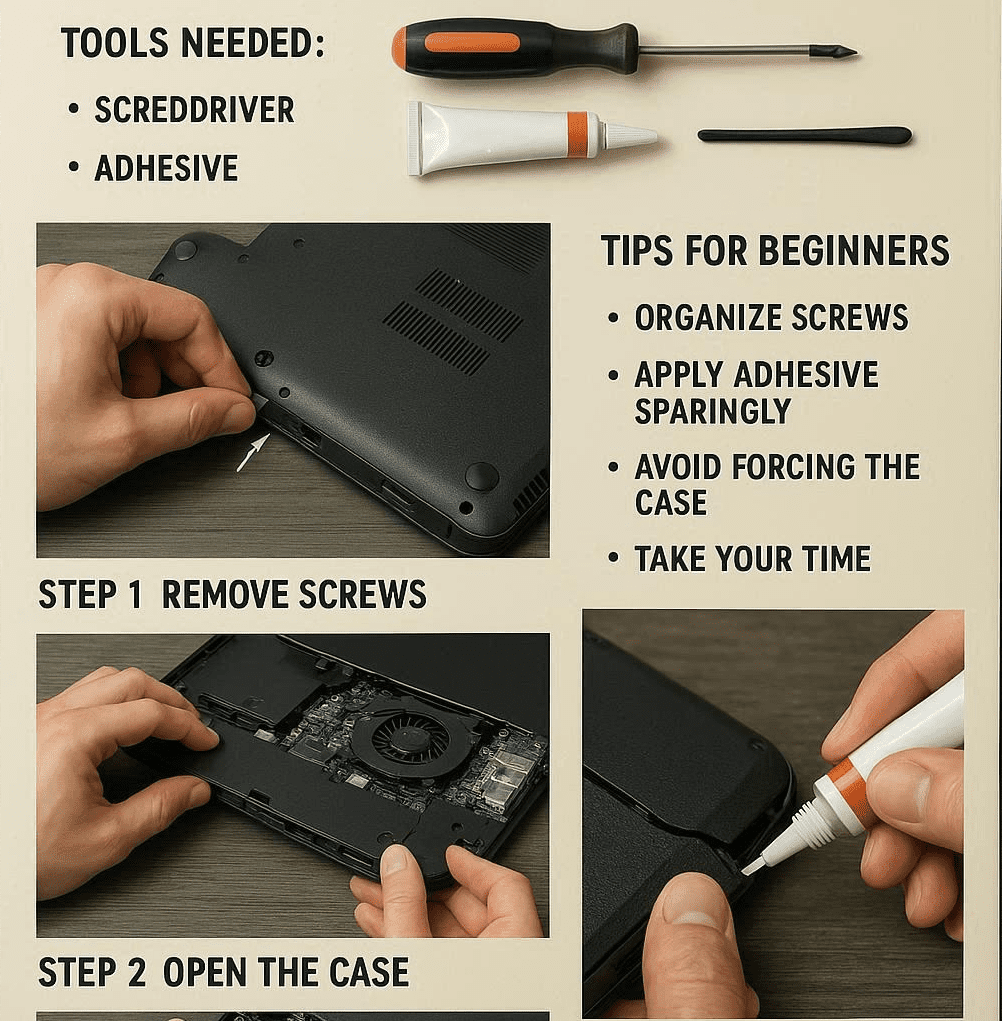 TOOLS NEEDED:

• SCREDDRIVER

• ADHESIVE

TIPS FOR BEGINNERS

• ORGANIZE SCREWS

• APPLY ADHESIVE SPARINGLY

• AVOID FORCING THE CASE

• TAKE YOUR TIME

STEP 1 REMOVE SCREWS

STEP 2 OPEN THE CASE