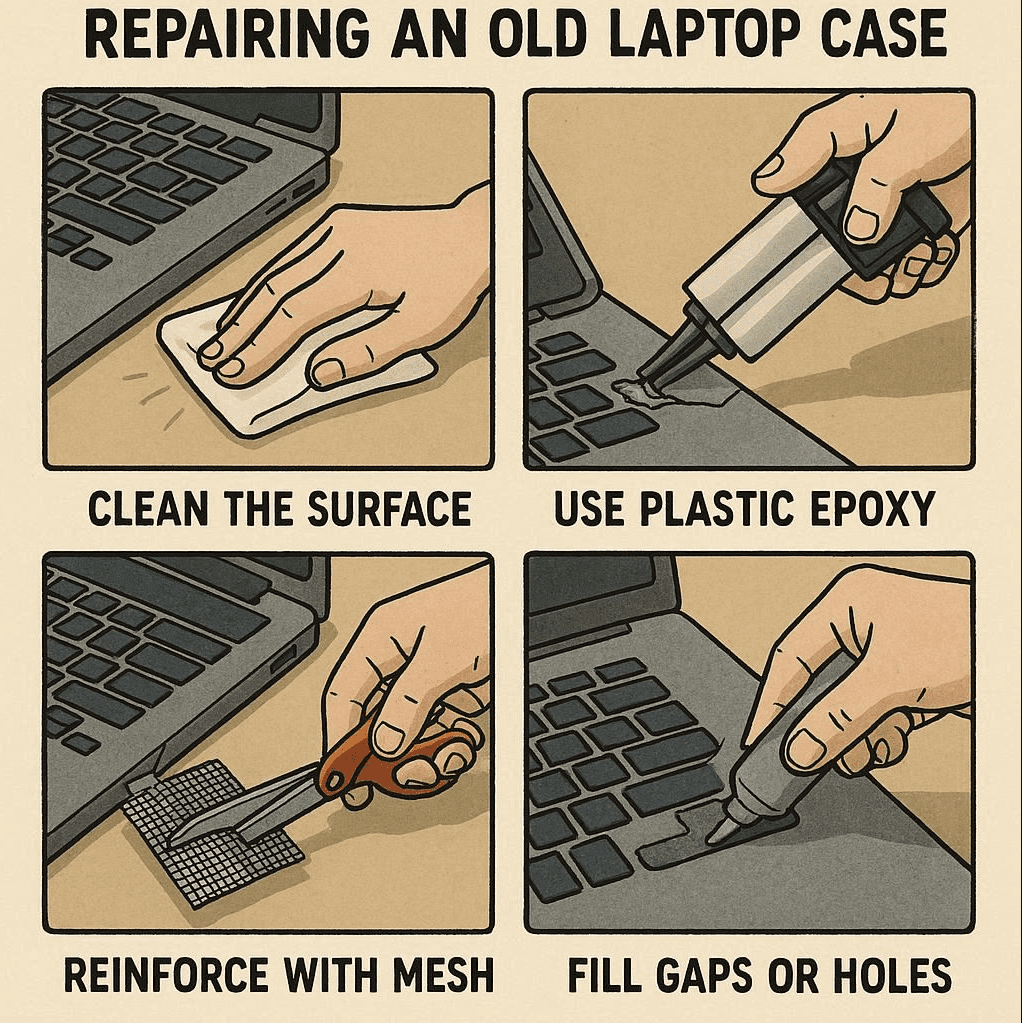 REPAIRING AN OLD LAPTOP CASE

CLEAN THE SURFACE

USE PLASTIC EPOXY

REINFORCE WITH MESH

FILL GAPS OR HOLES