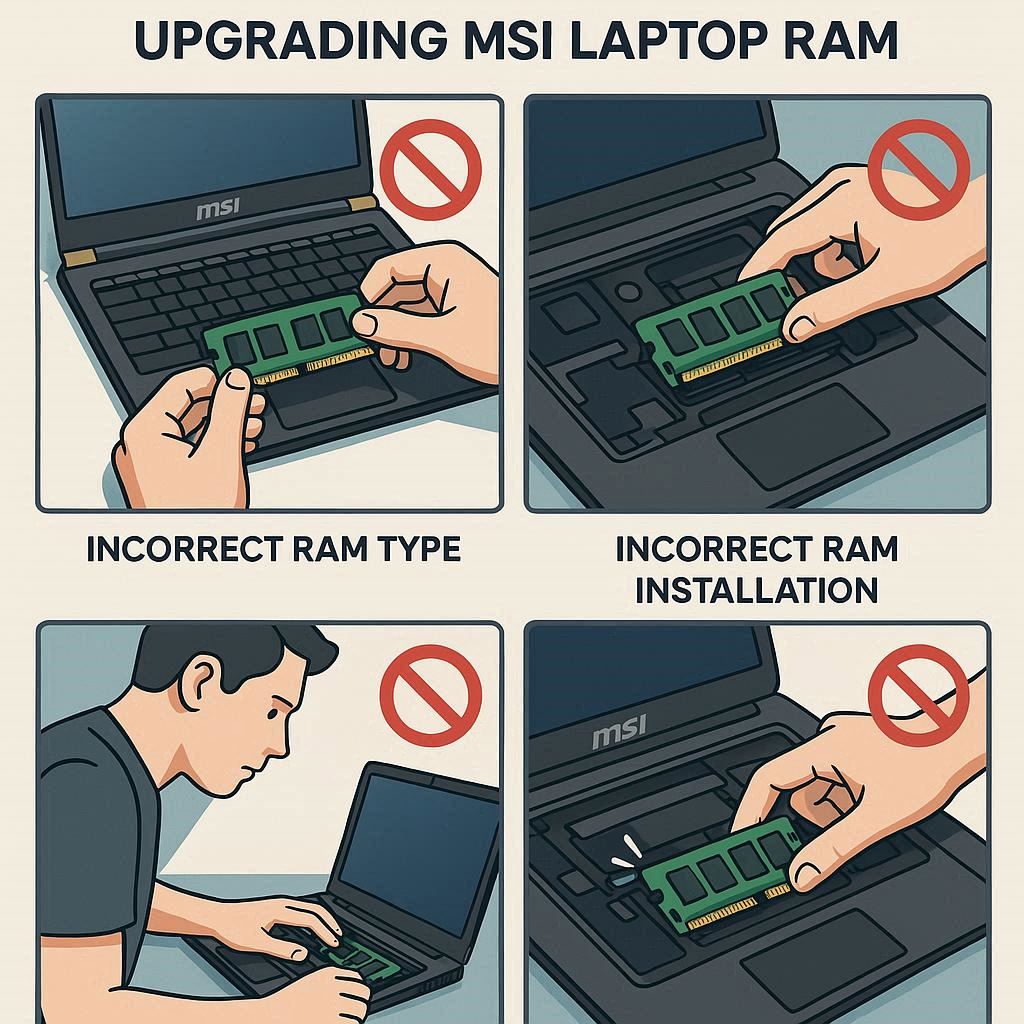 UPGRADING MSI LAPTOP RAM

msi

INCORRECT RAM TYPE

INCORRECT RAM INSTALLATION

msi