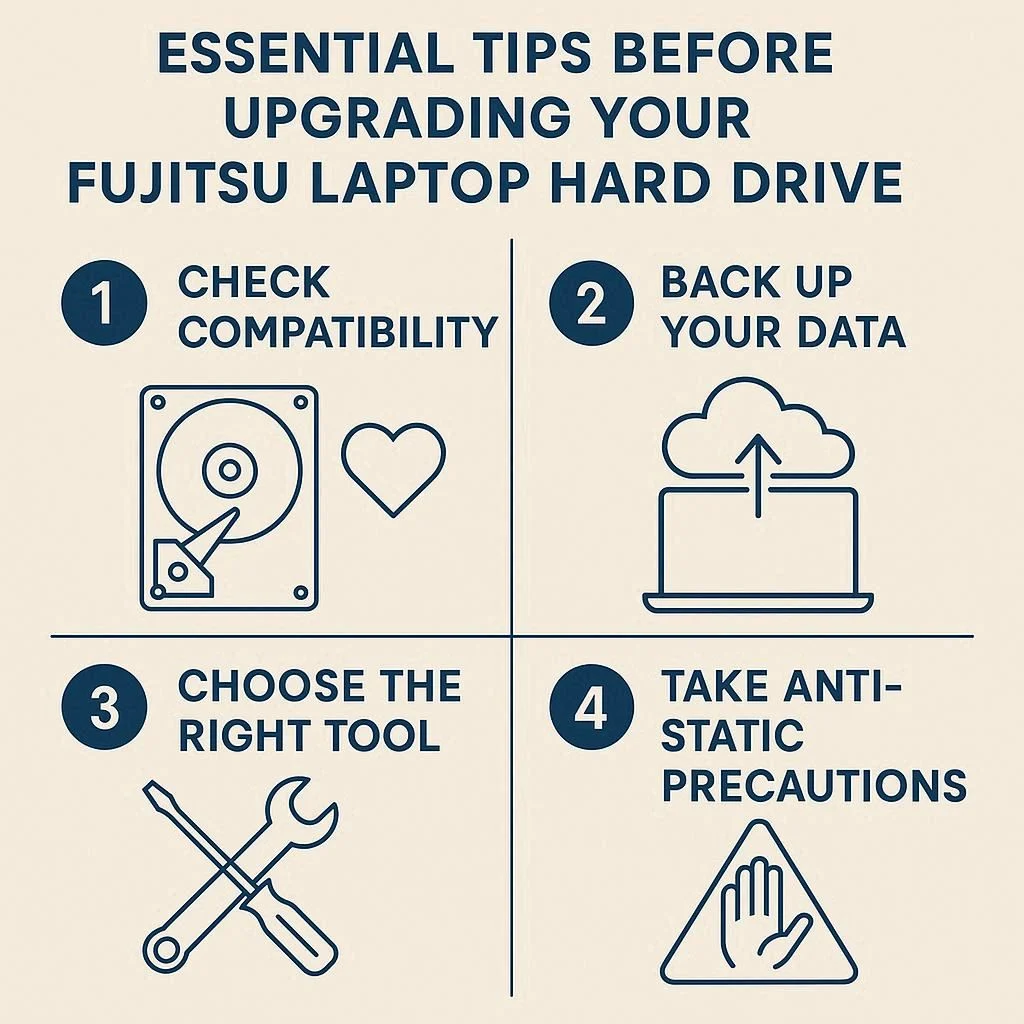 ESSENTIAL TIPS BEFORE UPGRADING YOUR FUJITSU LAPTOP HARD DRIVE

1 CHECK COMPATIBILITY

2 BACK UP YOUR DATA

3 CHOOSE THE RIGHT TOOL

4 TAKE ANTI-STATIC PRECAUTIONS