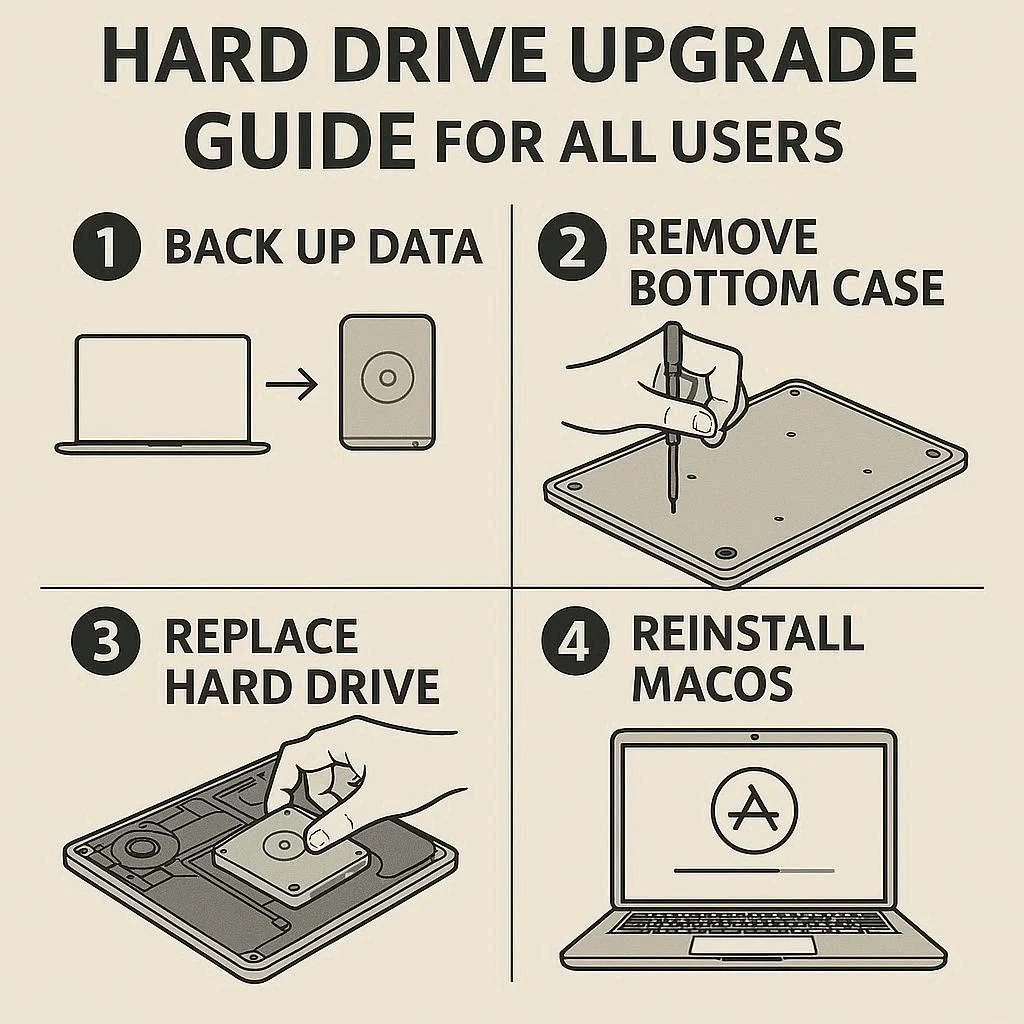 HARD DRIVE UPGRADE GUIDE FOR ALL USERS

1 BACK UP DATA

2 REMOVE BOTTOM CASE

3 REPLACE HARD DRIVE

4 REINSTALL MACOS