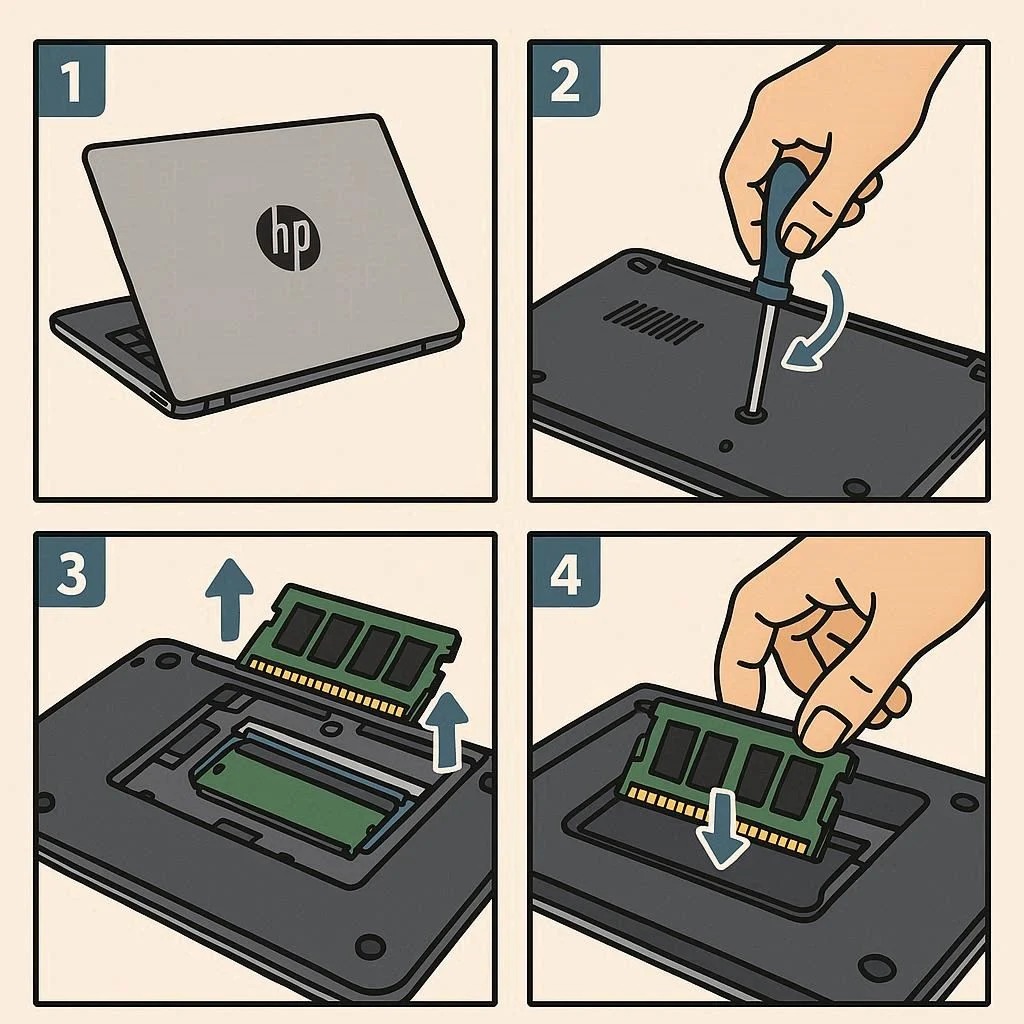 1

hp

2

3

4