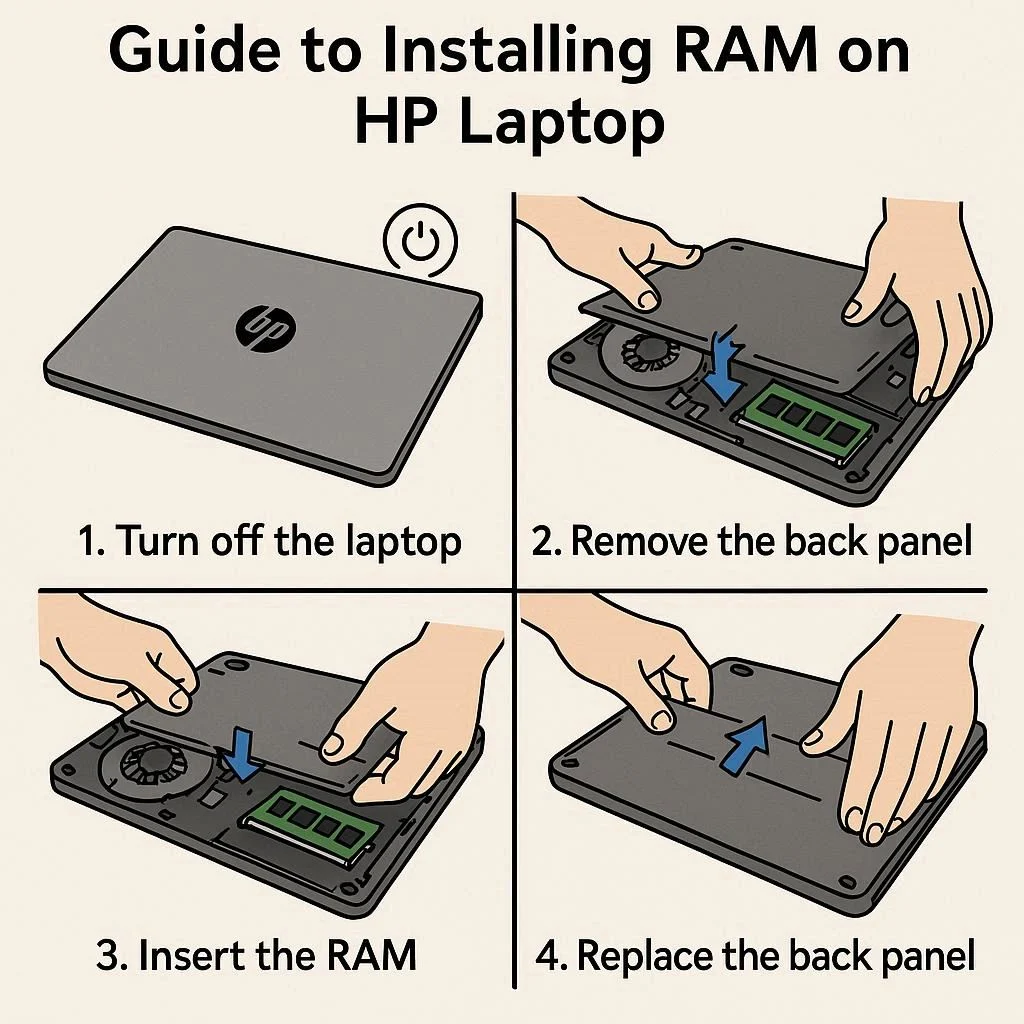 Guide to Installing RAM on HP Laptop

hp

1. Turn off the laptop

2. Remove the back panel

3. Insert the RAM

4. Replace the back panel