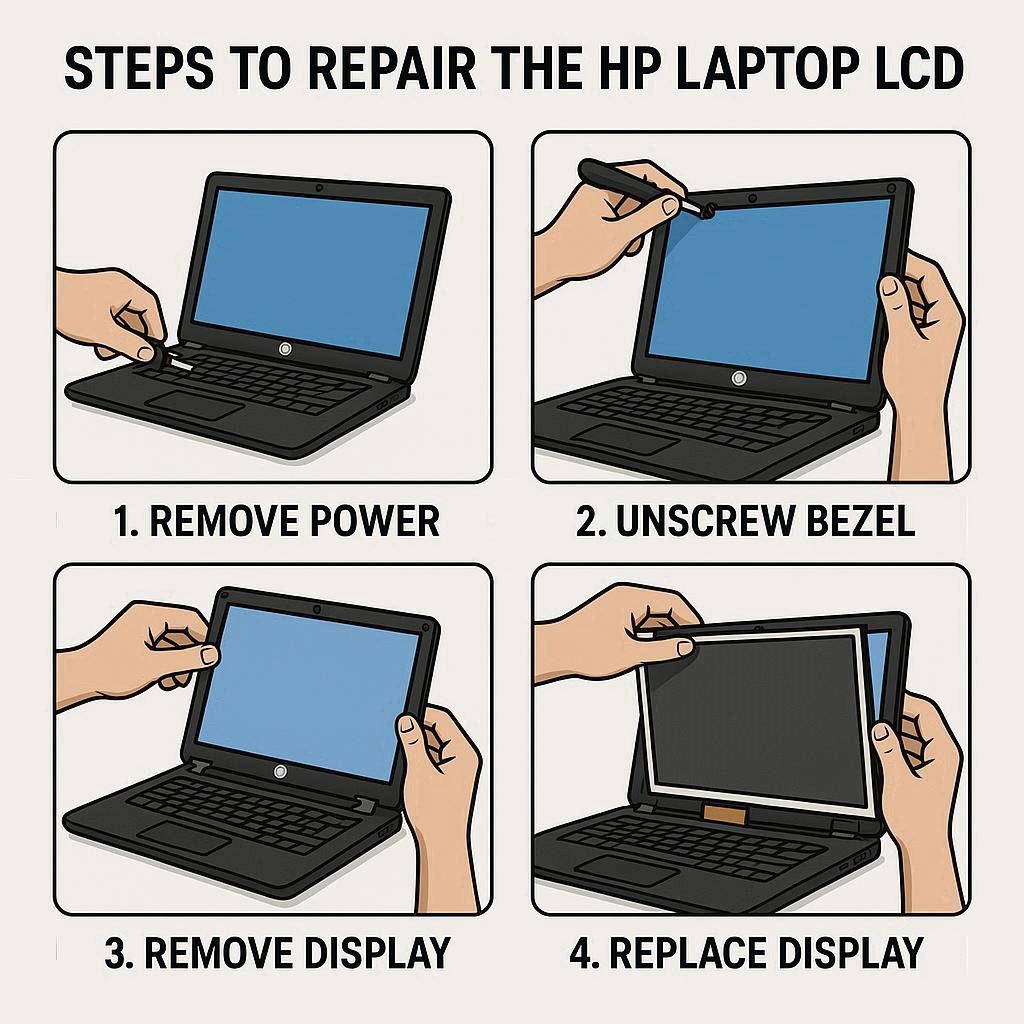 STEPS TO REPAIR THE HP LAPTOP LCD

1. REMOVE POWER

2. UNSCREW BEZEL

3. REMOVE DISPLAY

4. REPLACE DISPLAY