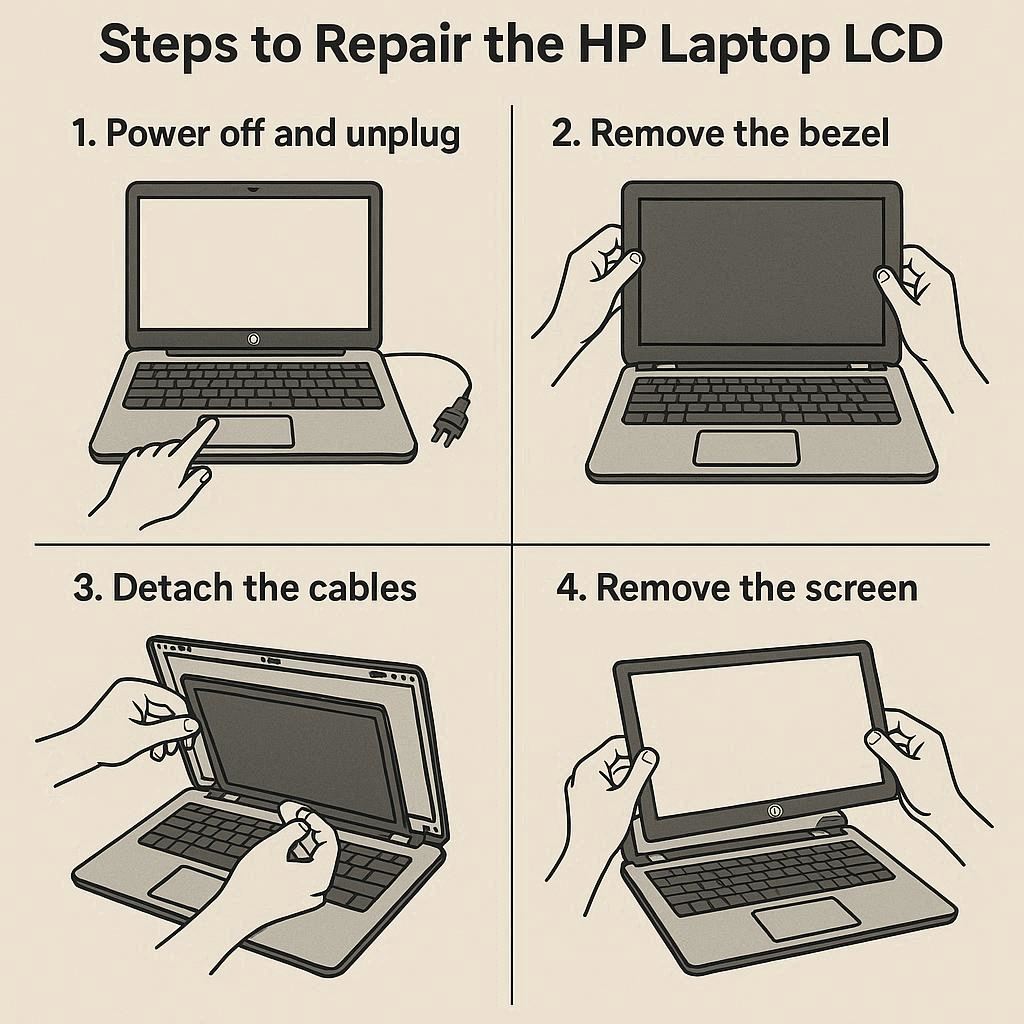 Steps to Repair the HP Laptop LCD

1. Power off and unplug

2. Remove the bezel

3. Detach the cables

4. Remove the screen