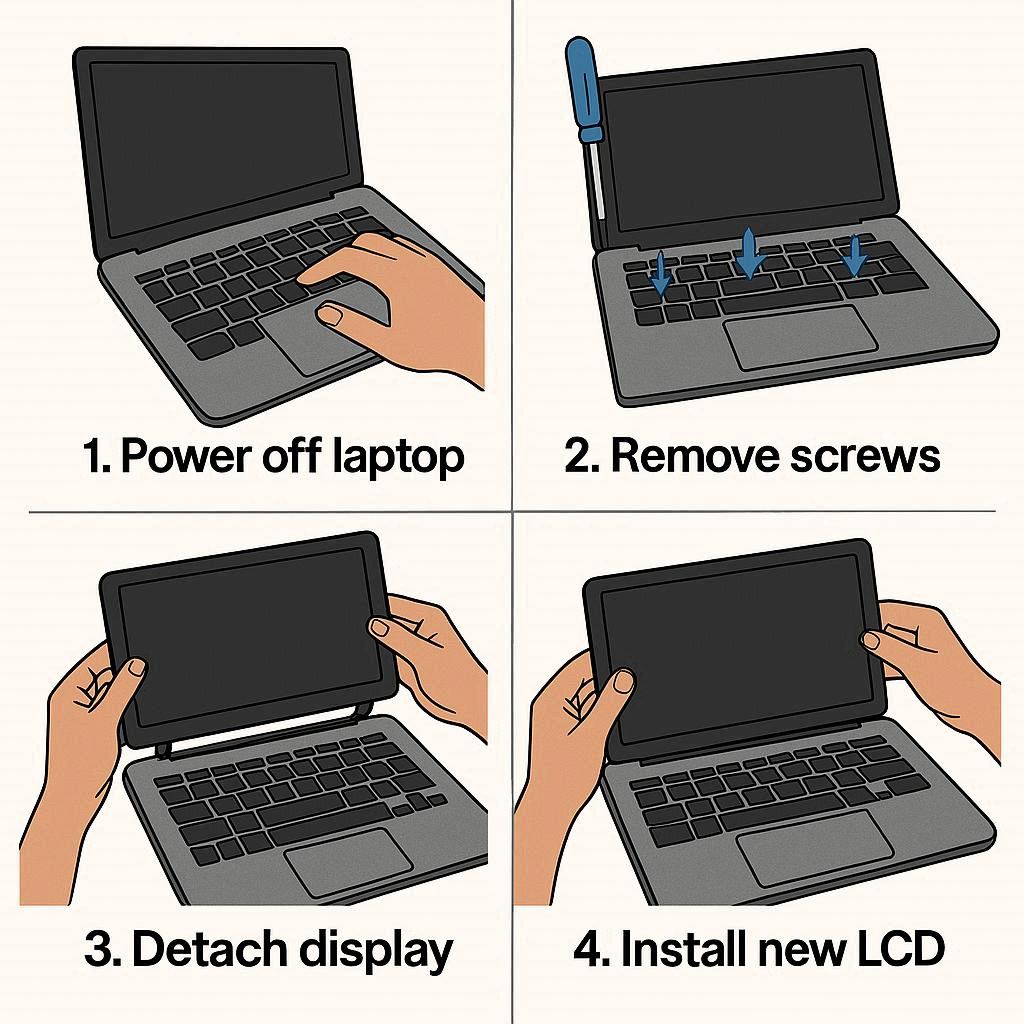 1. Power off laptop

2. Remove screws

3. Detach display

4. Install new LCD