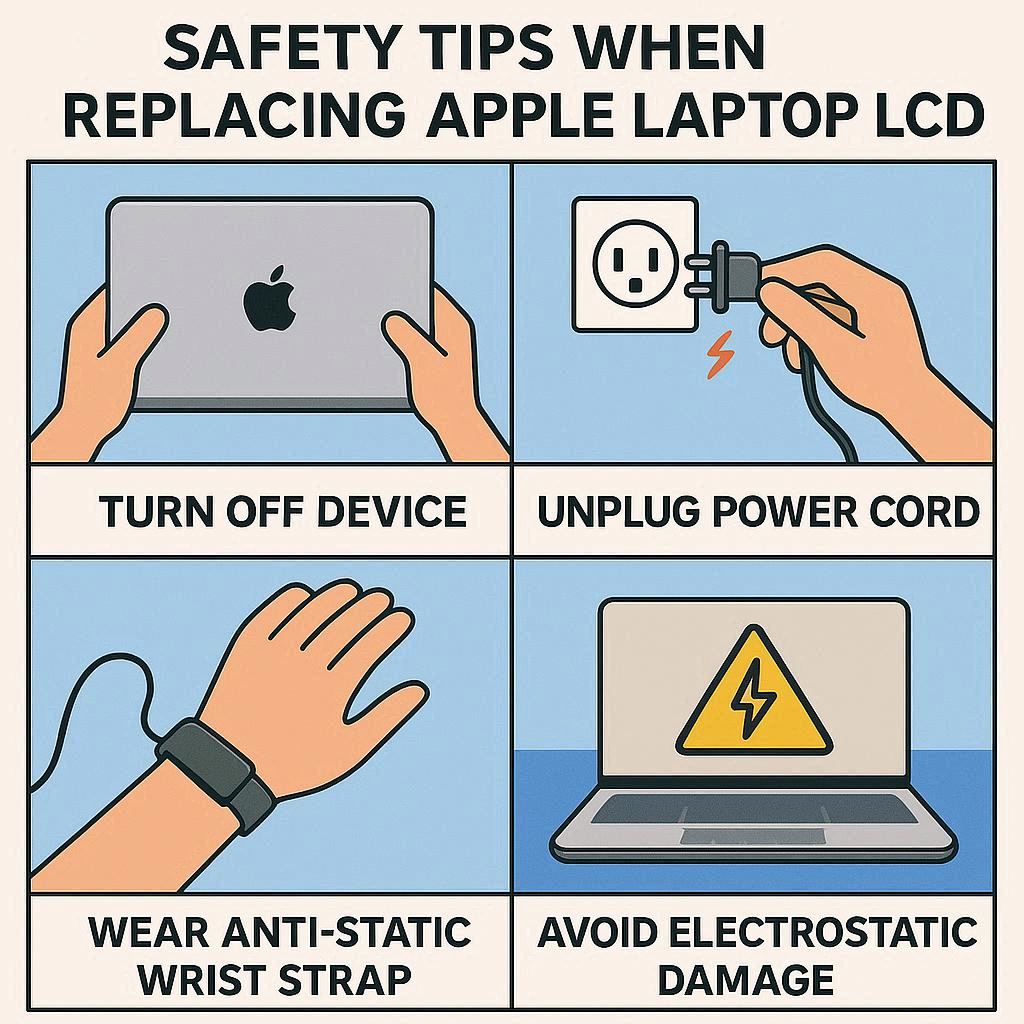 SAFETY TIPS WHEN REPLACING APPLE LAPTOP LCD

TURN OFF DEVICE

UNPLUG POWER CORD

WEAR ANTI-STATIC WRIST STRAP

AVOID ELECTROSTATIC DAMAGE