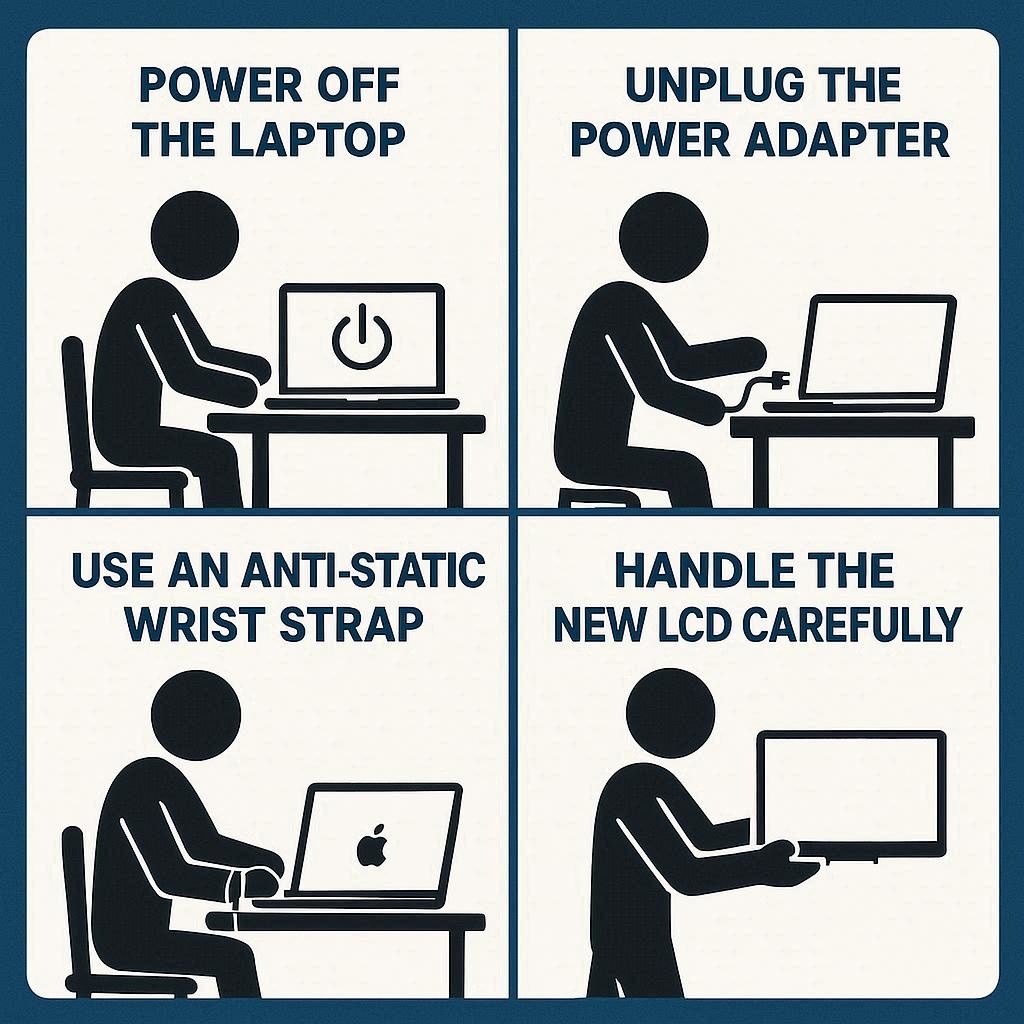 POWER OFF THE LAPTOP

UNPLUG THE POWER ADAPTER

USE AN ANTI-STATIC WRIST STRAP

HANDLE THE NEW LCD CAREFULLY