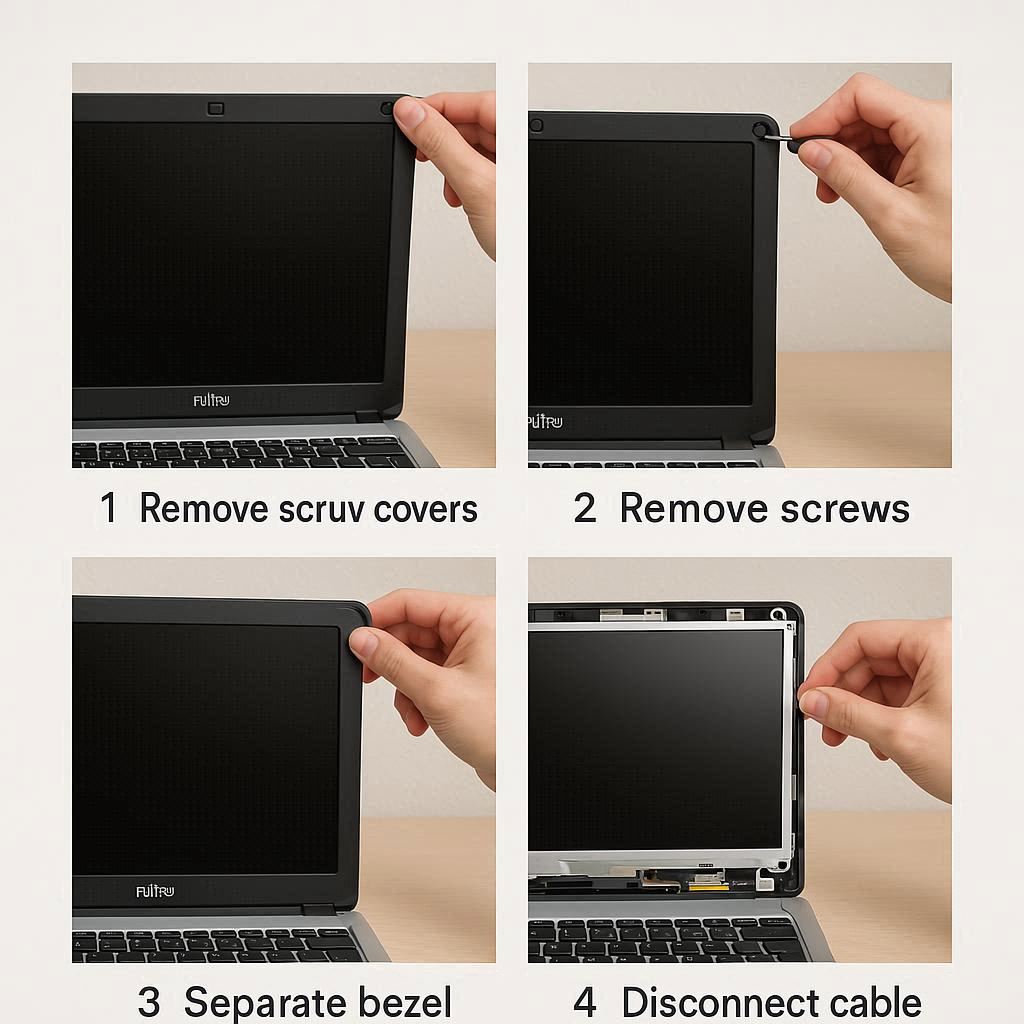 FUJITRU

FUJITRU

1 Remove scruv covers

2 Remove screws

FUJITRU

3 Separate bezel

4 Disconnect cable