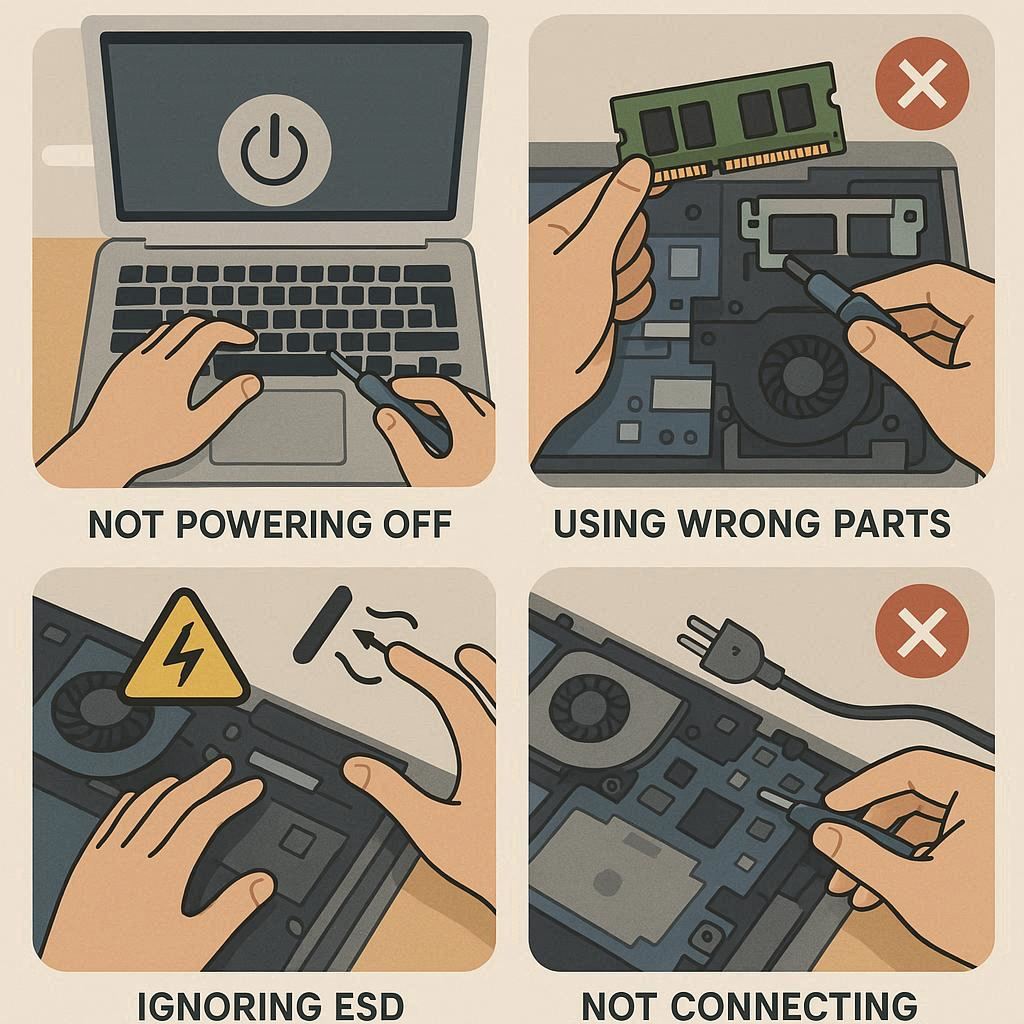 NOT POWERING OFF

USING WRONG PARTS

IGNORING ESD

NOT CONNECTING