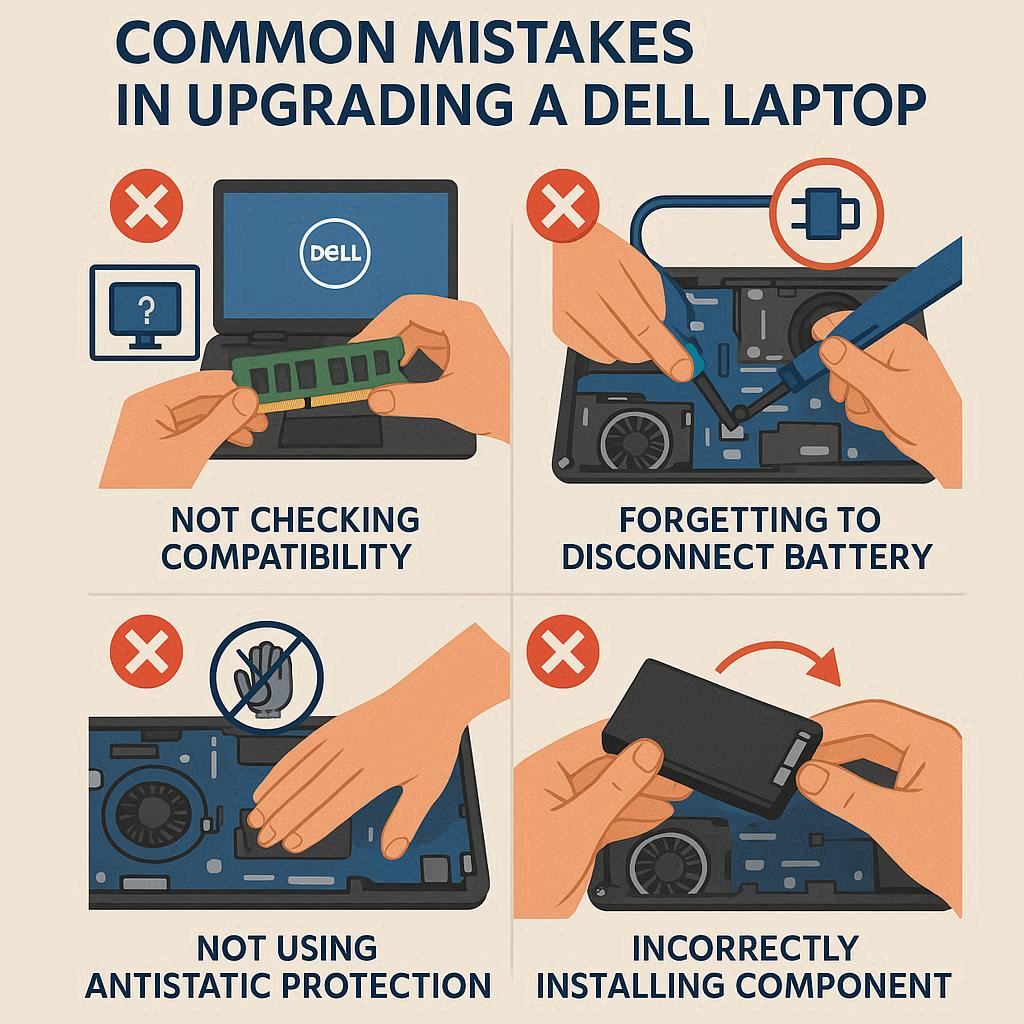 COMMON MISTAKES IN UPGRADING A DELL LAPTOP

DELL

?

NOT CHECKING COMPATIBILITY

FORGETTING TO DISCONNECT BATTERY

NOT USING ANTISTATIC PROTECTION

INCORRECTLY INSTALLING COMPONENT