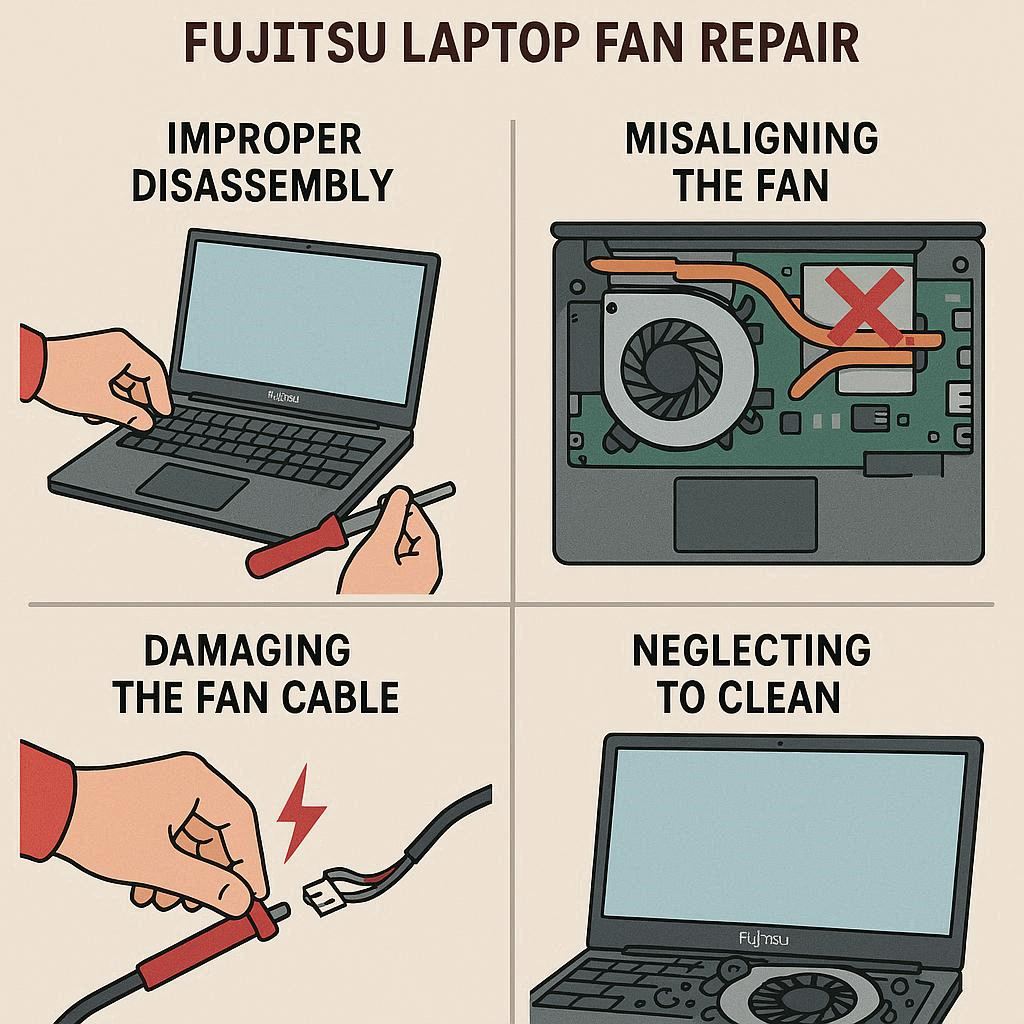 FUJITSU LAPTOP FAN REPAIR

IMPROPER DISASSEMBLY

Fujitsu

MISALIGNING THE FAN

DAMAGING THE FAN CABLE

NEGLECTING TO CLEAN

Fujitsu