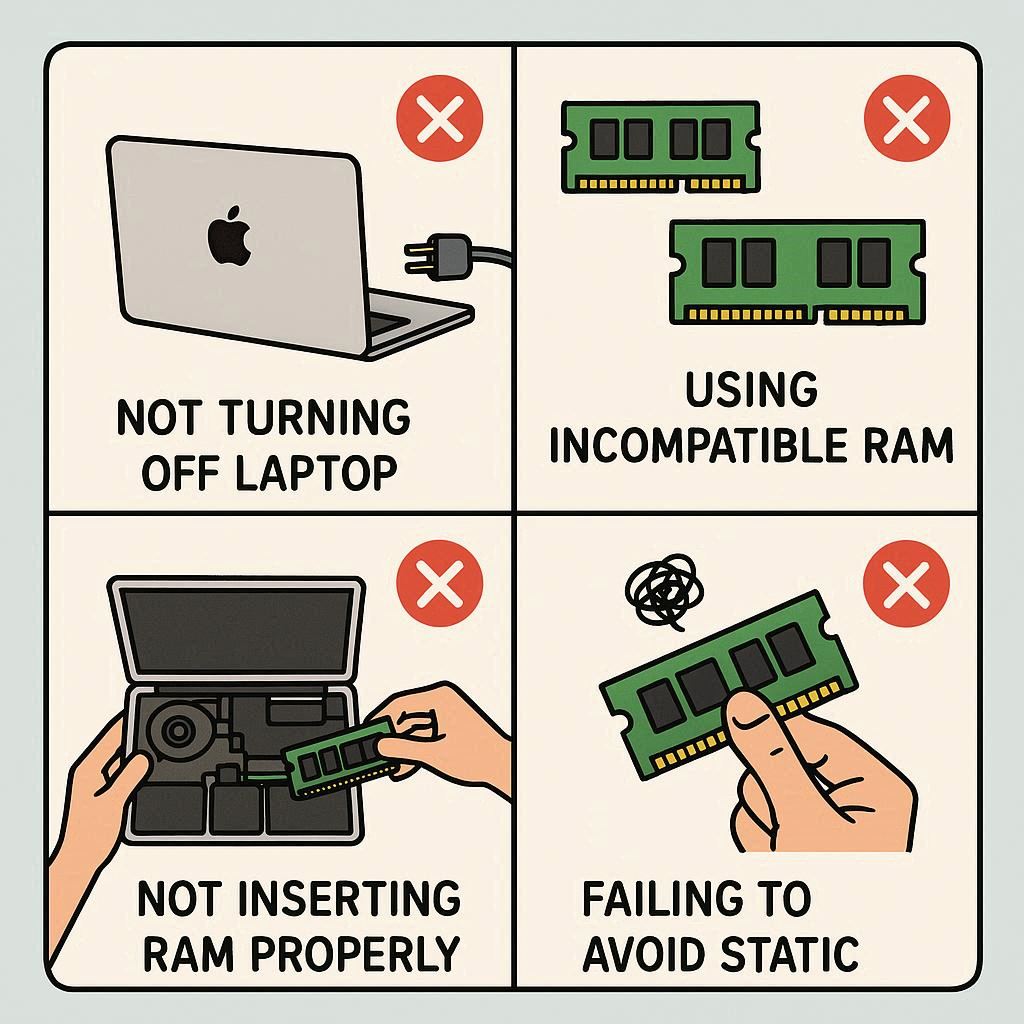 NOT TURNING OFF LAPTOP

USING INCOMPATIBLE RAM

NOT INSERTING RAM PROPERLY

FAILING TO AVOID STATIC