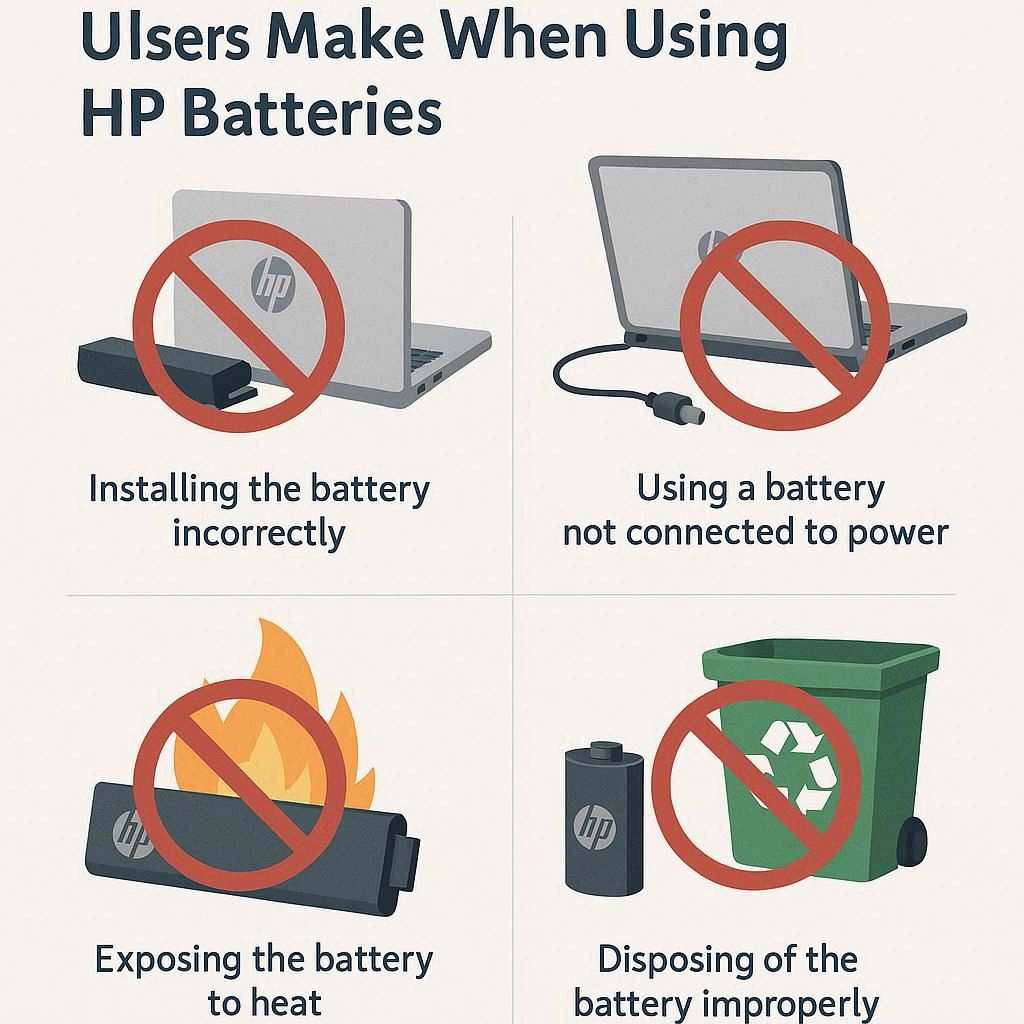 Ulsers Make When Using HP Batteries

hp

Installing the battery incorrectly

hp

Using a battery not connected to power

hp

Exposing the battery to heat

hp

Disposing of the battery improperly