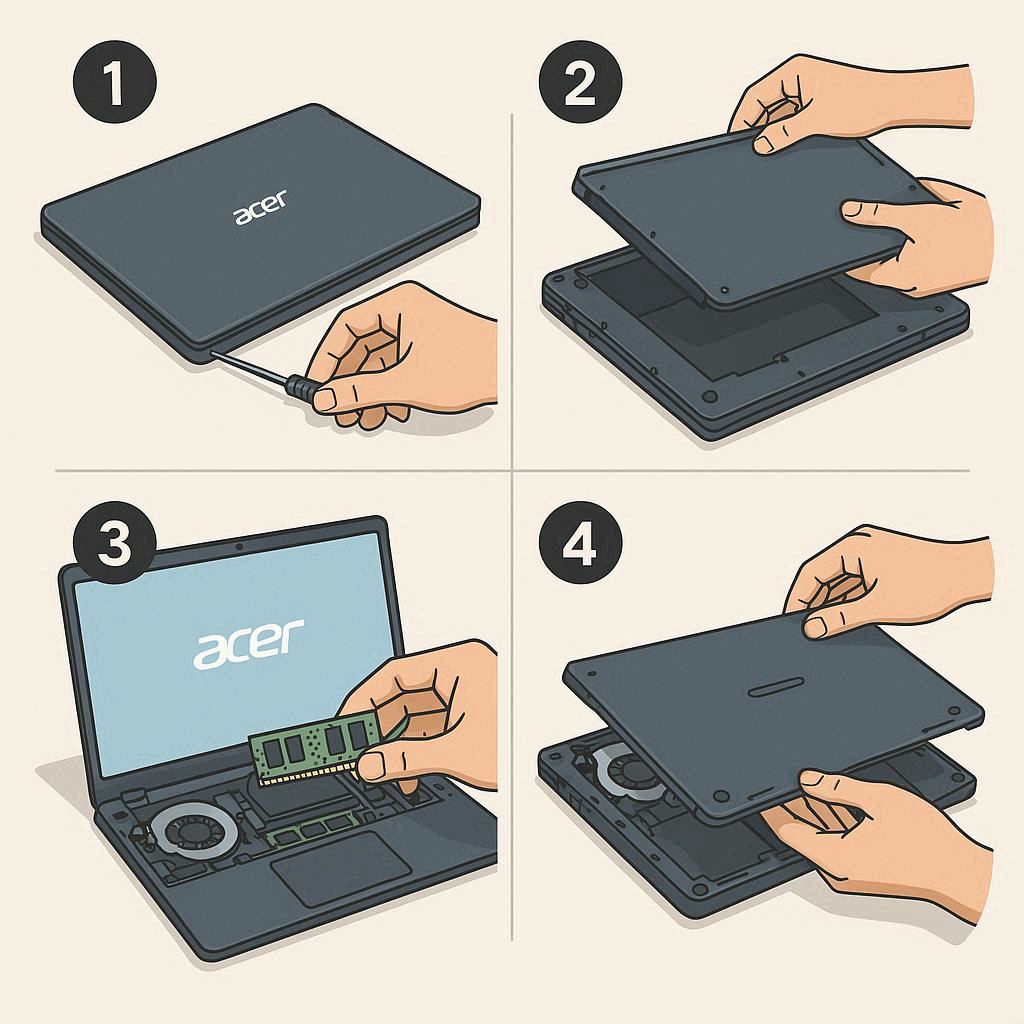 1

acer

2

3

acer

4