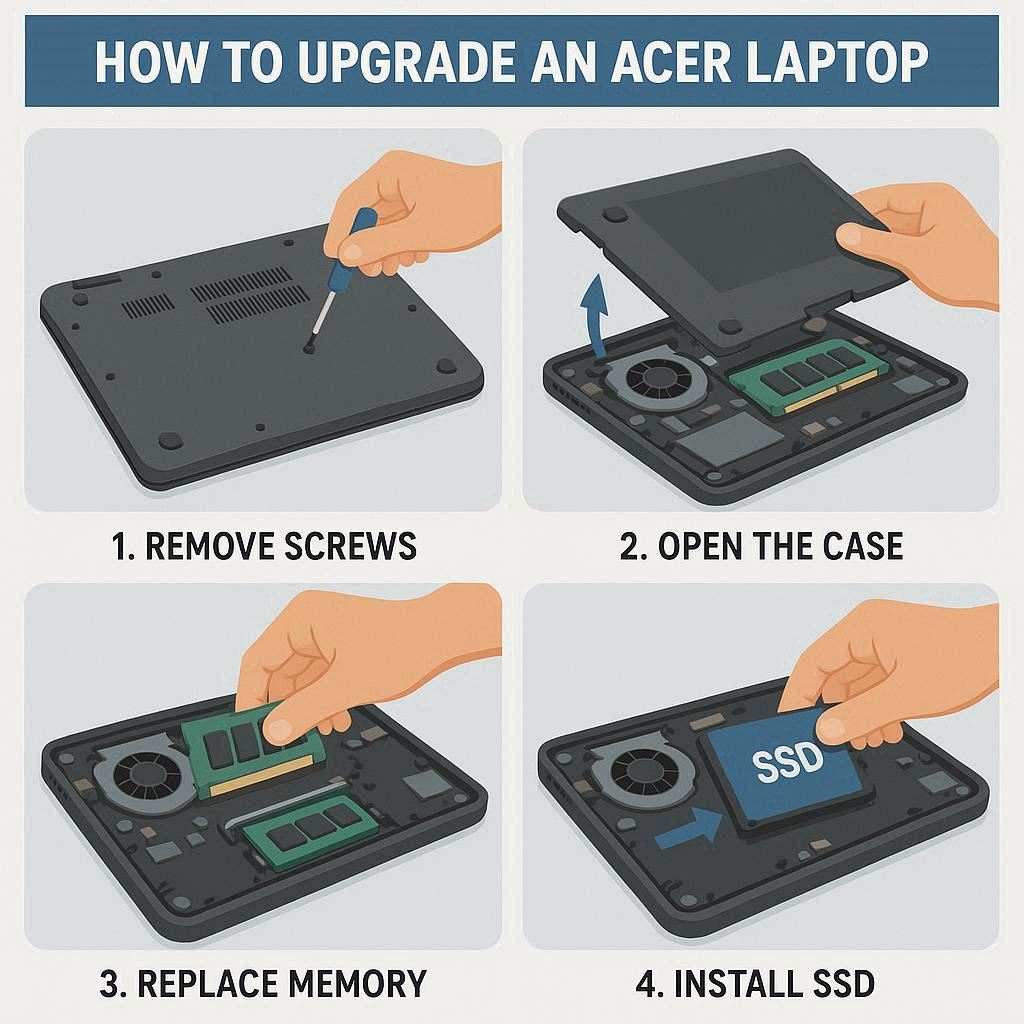 HOW TO UPGRADE AN ACER LAPTOP

1. REMOVE SCREWS

2. OPEN THE CASE

3. REPLACE MEMORY

SSD

4. INSTALL SSD