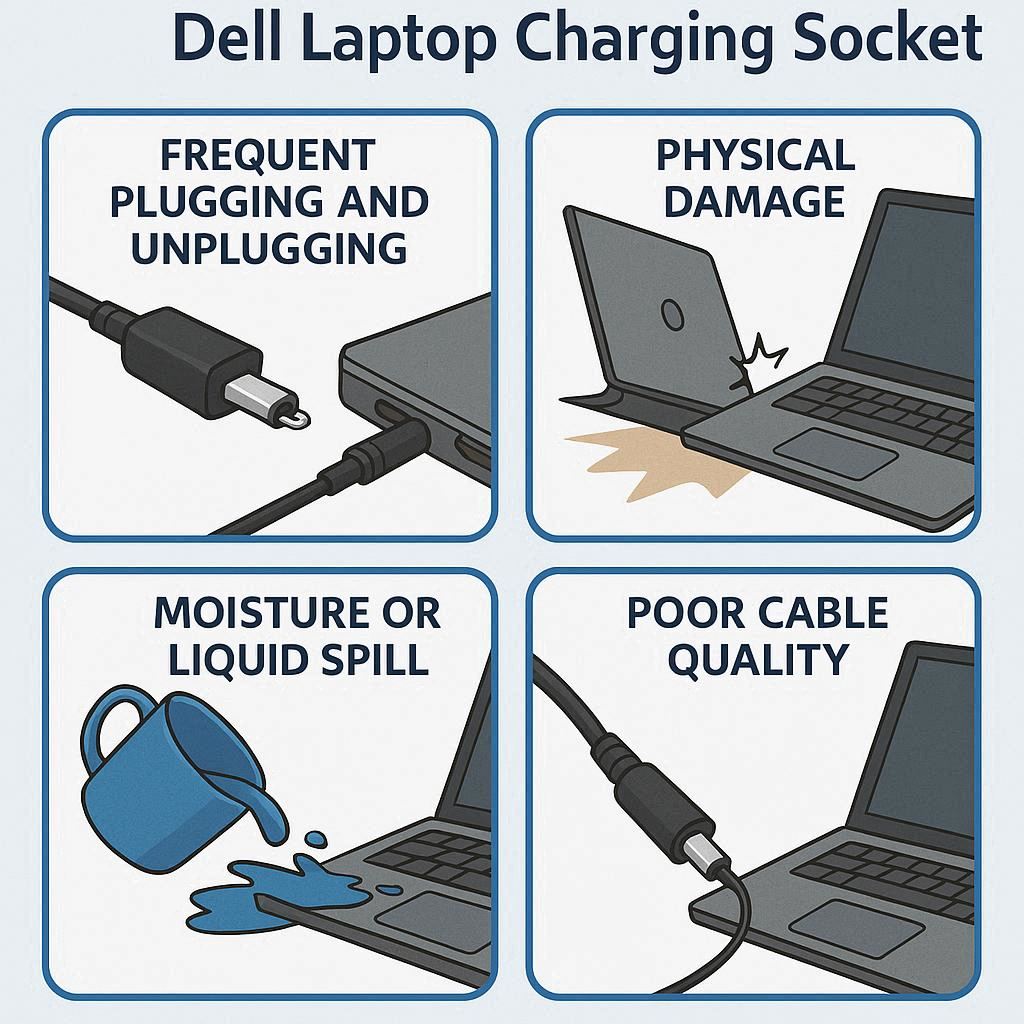 Dell Laptop Charging Socket

FREQUENT PLUGGING AND UNPLUGGING

PHYSICAL DAMAGE

MOISTURE OR LIQUID SPILL

POOR CABLE QUALITY