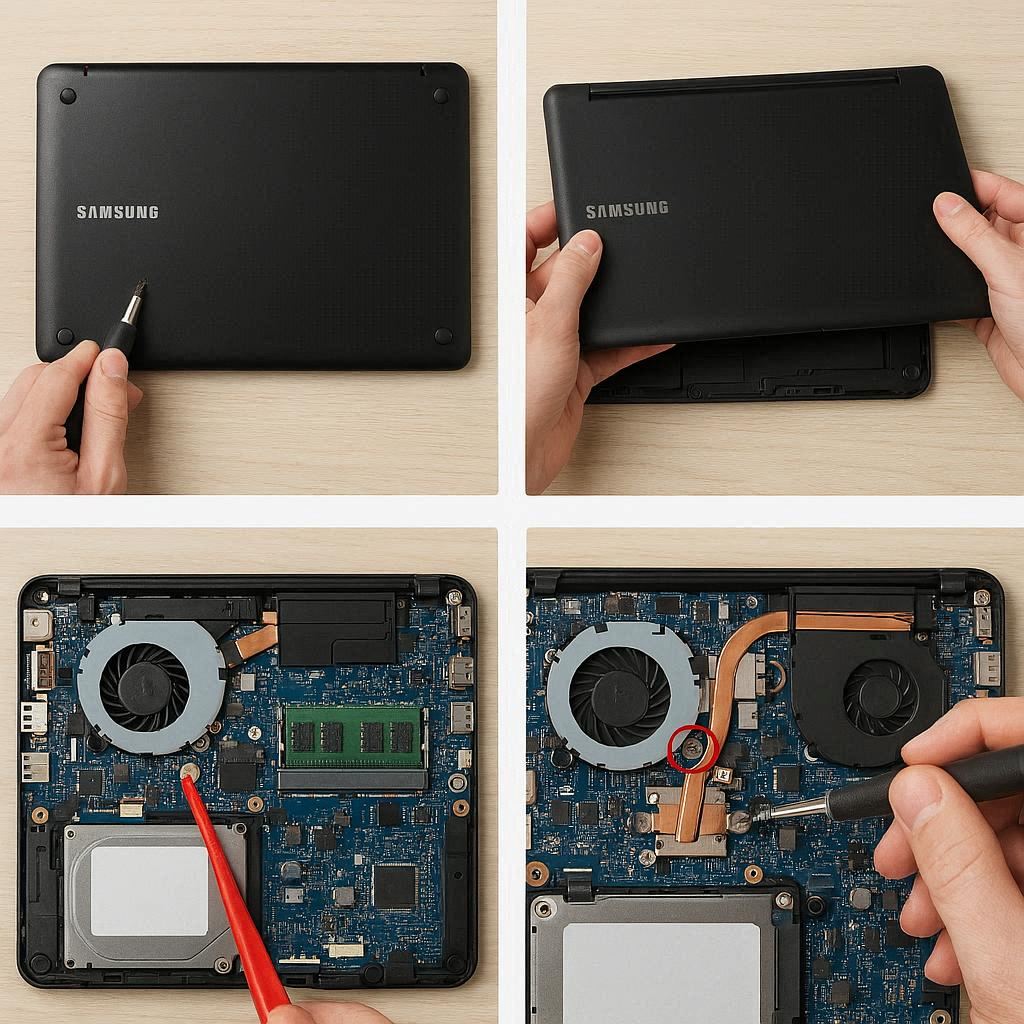 SAMSUNG

SAMSUNG