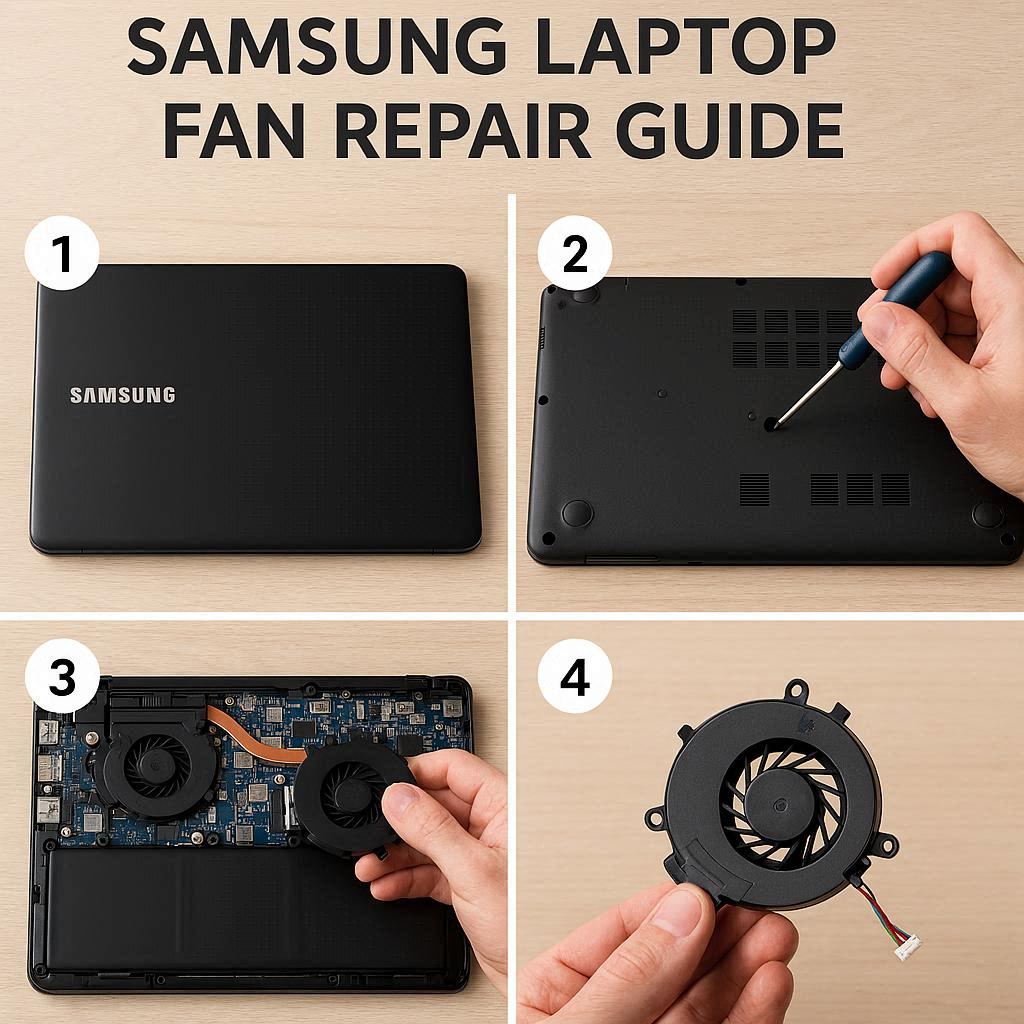 SAMSUNG LAPTOP FAN REPAIR GUIDE

1

SAMSUNG

2

3

4