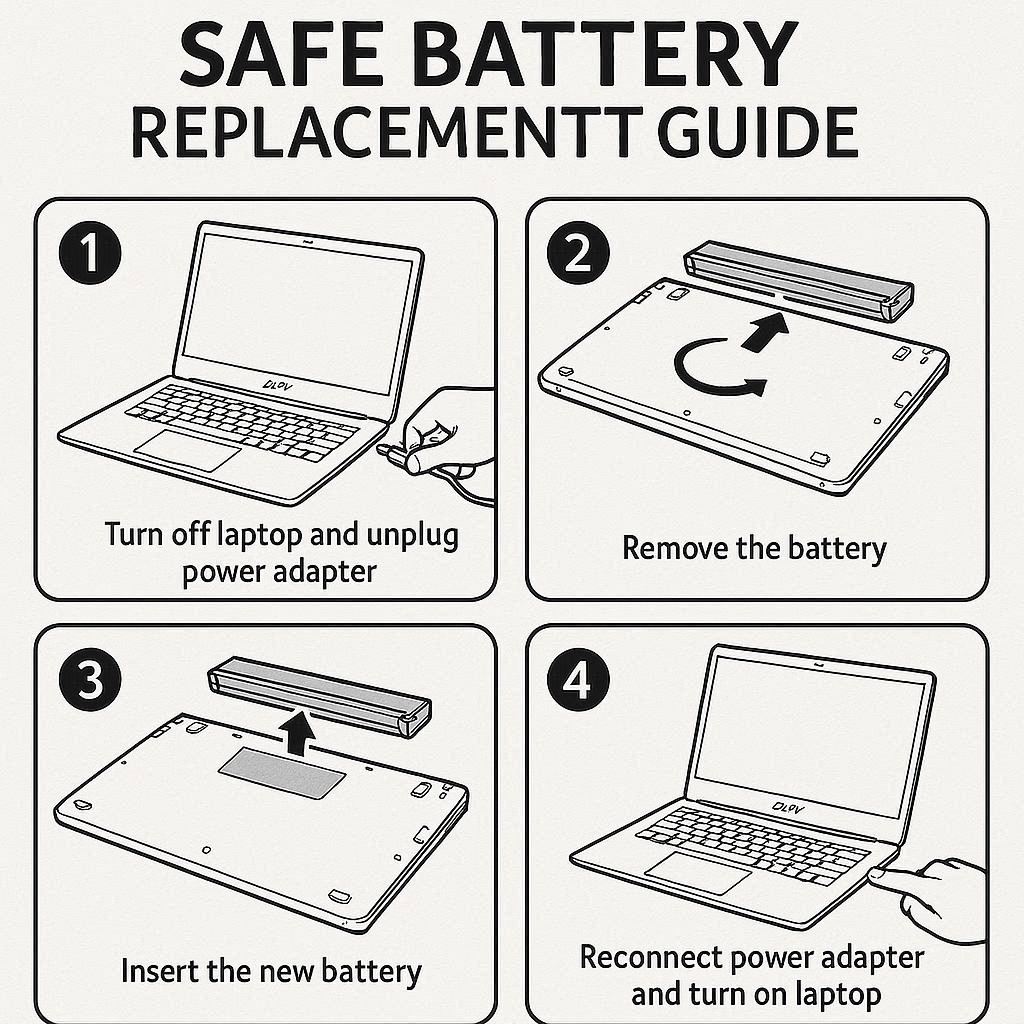 SAFE BATTERY
REPLACEMENTT GUIDE

1

DLOV

Turn off laptop and unplug power adapter

2

Remove the battery

3

Insert the new battery

4

DLOV

Reconnect power adapter and turn on laptop