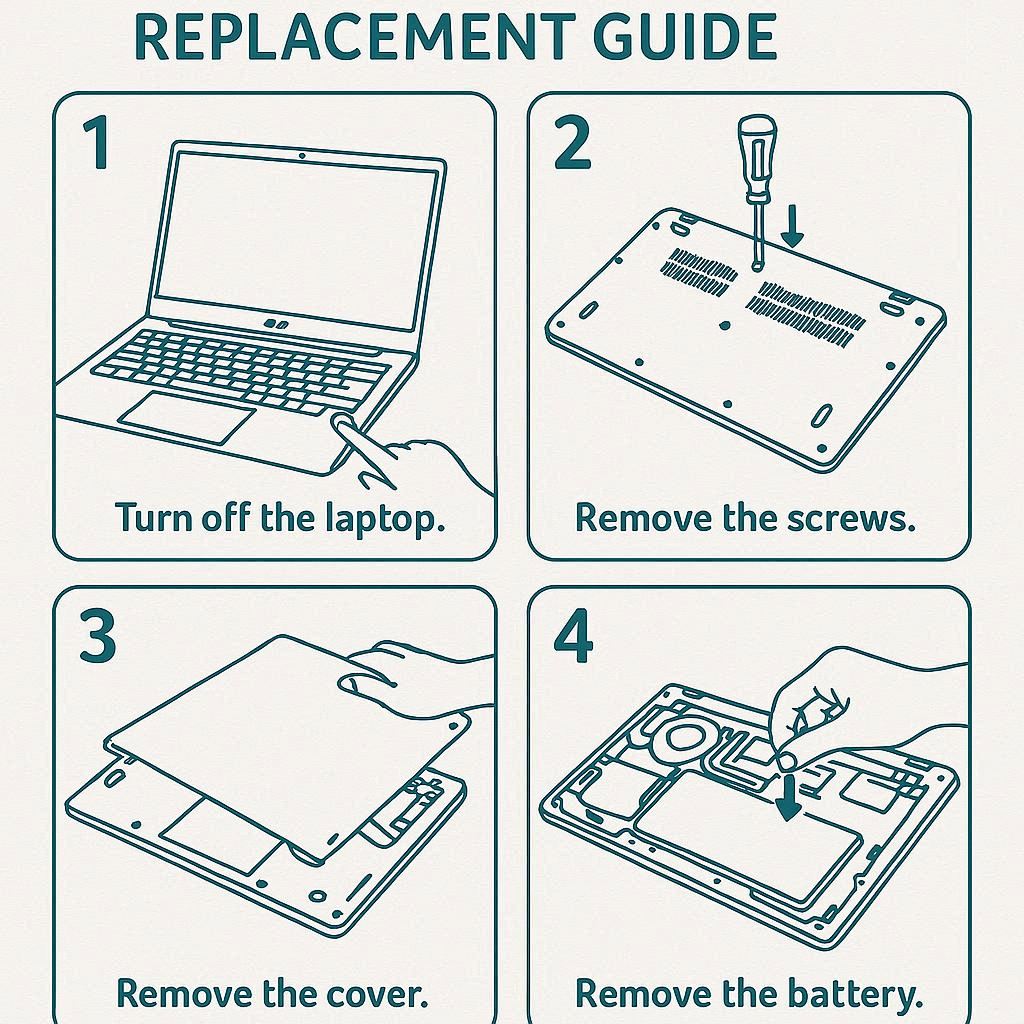 REPLACEMENT GUIDE

1

Turn off the laptop.

2

Remove the screws.

3

Remove the cover.

4

Remove the battery.