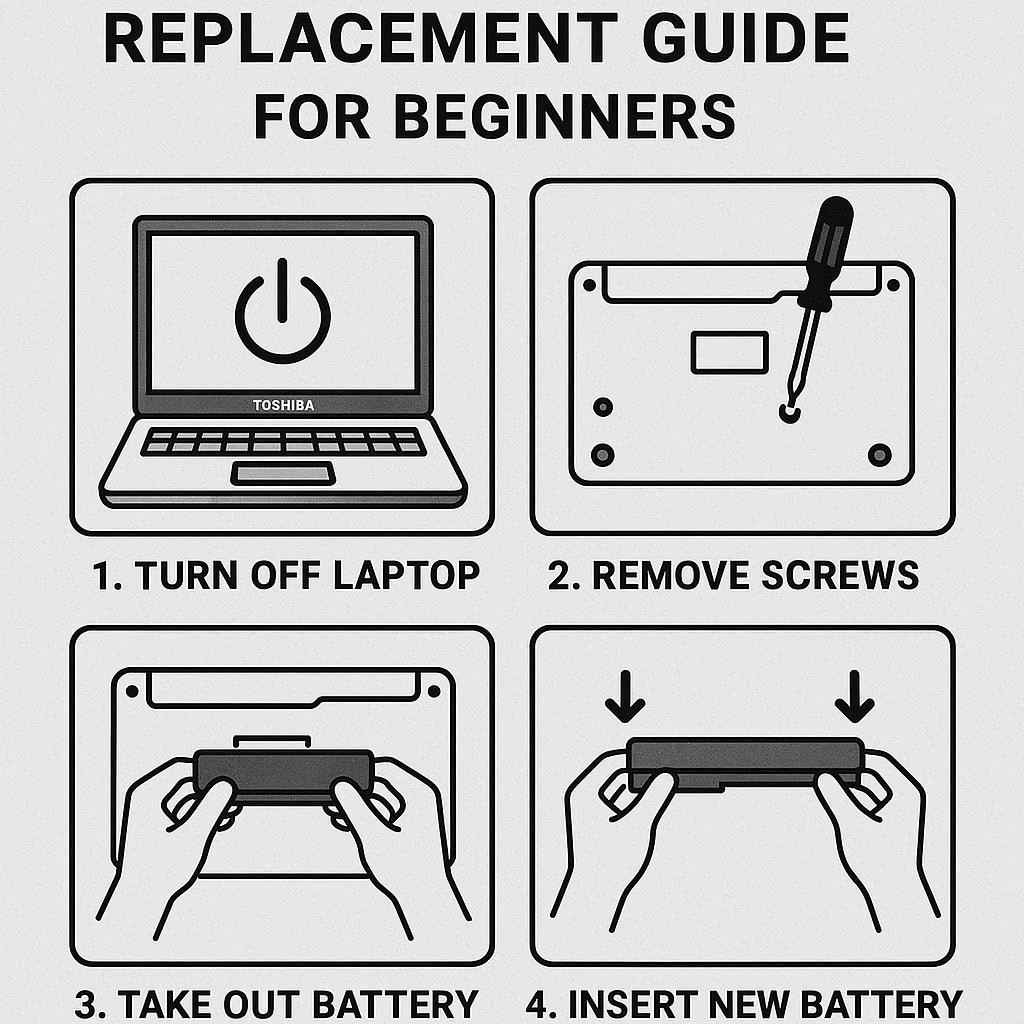 REPLACEMENT GUIDE FOR BEGINNERS

TOSHIBA

1. TURN OFF LAPTOP

2. REMOVE SCREWS

3. TAKE OUT BATTERY

4. INSERT NEW BATTERY