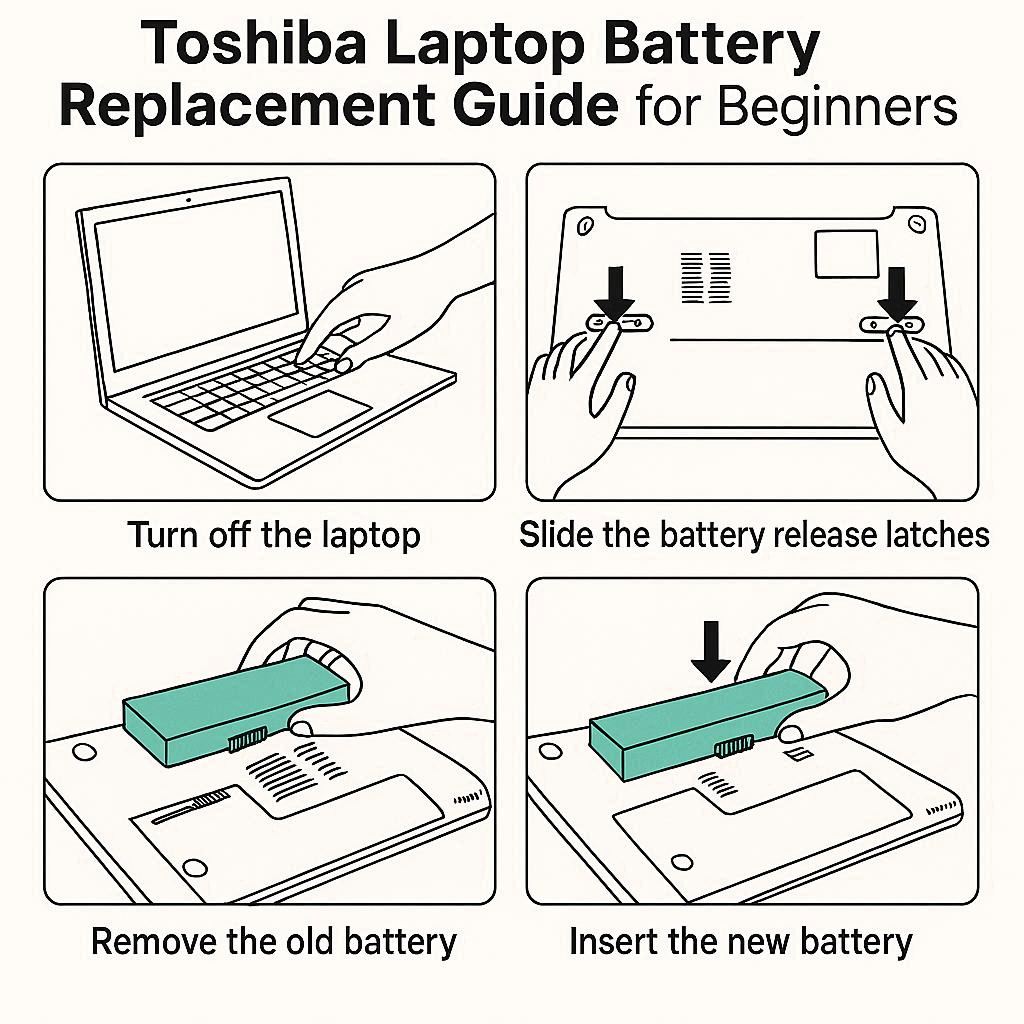 Toshiba Laptop Battery Replacement Guide for Beginners

Turn off the laptop

Slide the battery release latches

Remove the old battery

Insert the new battery