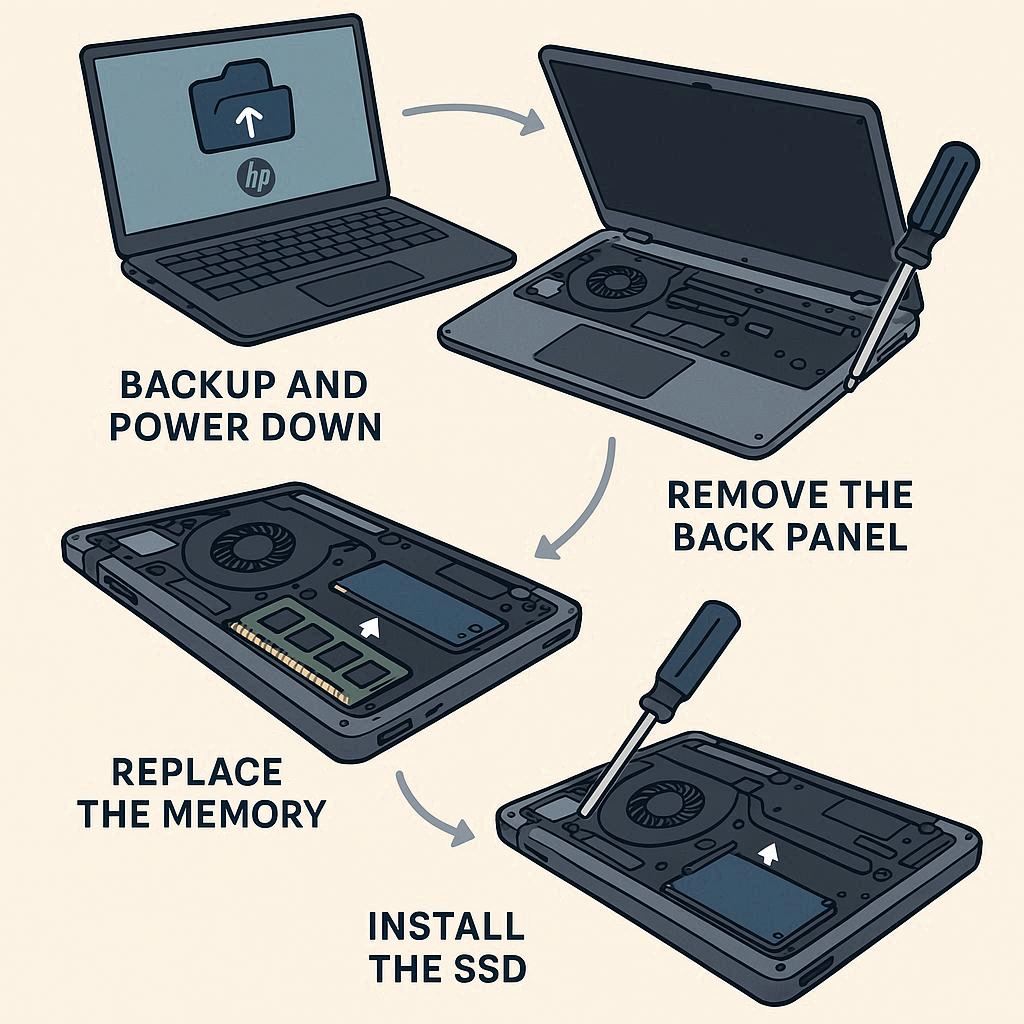 hp

BACKUP AND POWER DOWN

REMOVE THE BACK PANEL

REPLACE THE MEMORY

INSTALL THE SSD