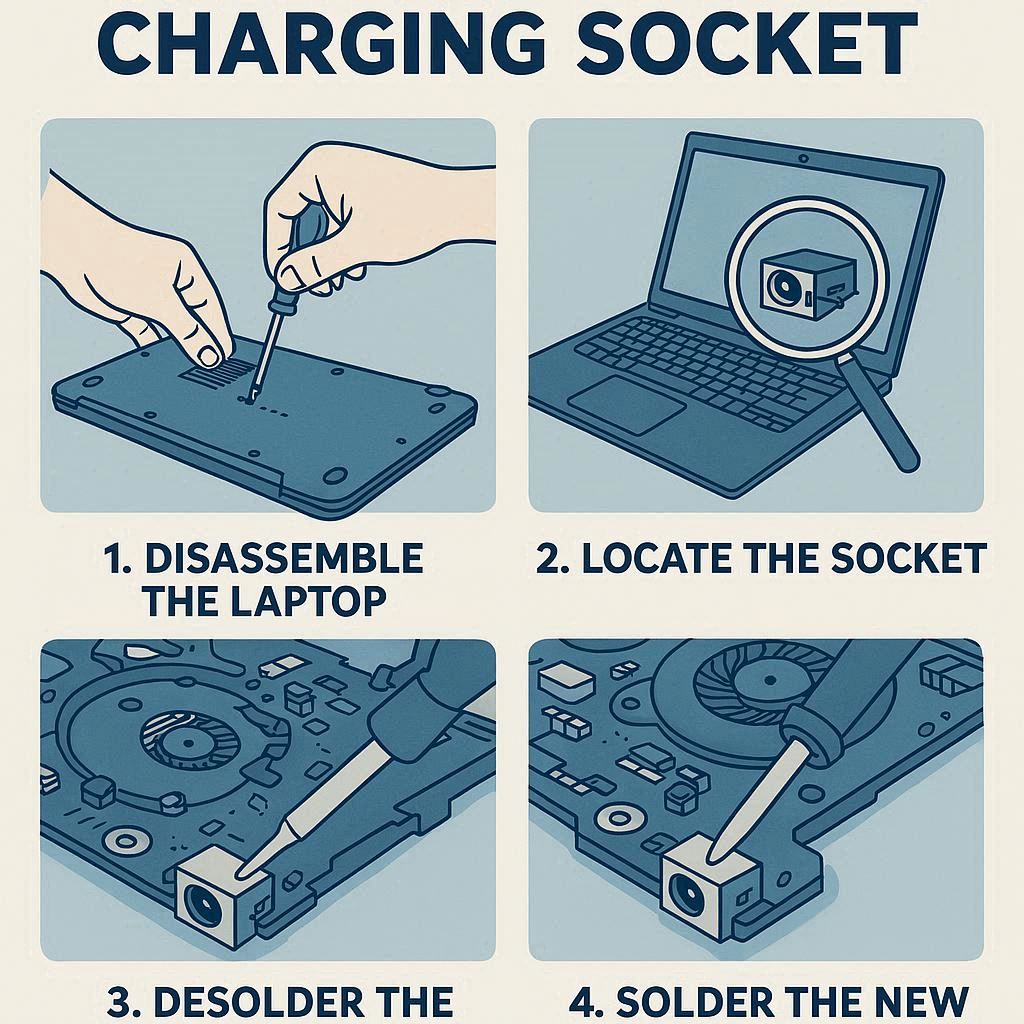 CHARGING SOCKET

1. DISASSEMBLE THE LAPTOP

2. LOCATE THE SOCKET

3. DESOLDER THE

4. SOLDER THE NEW