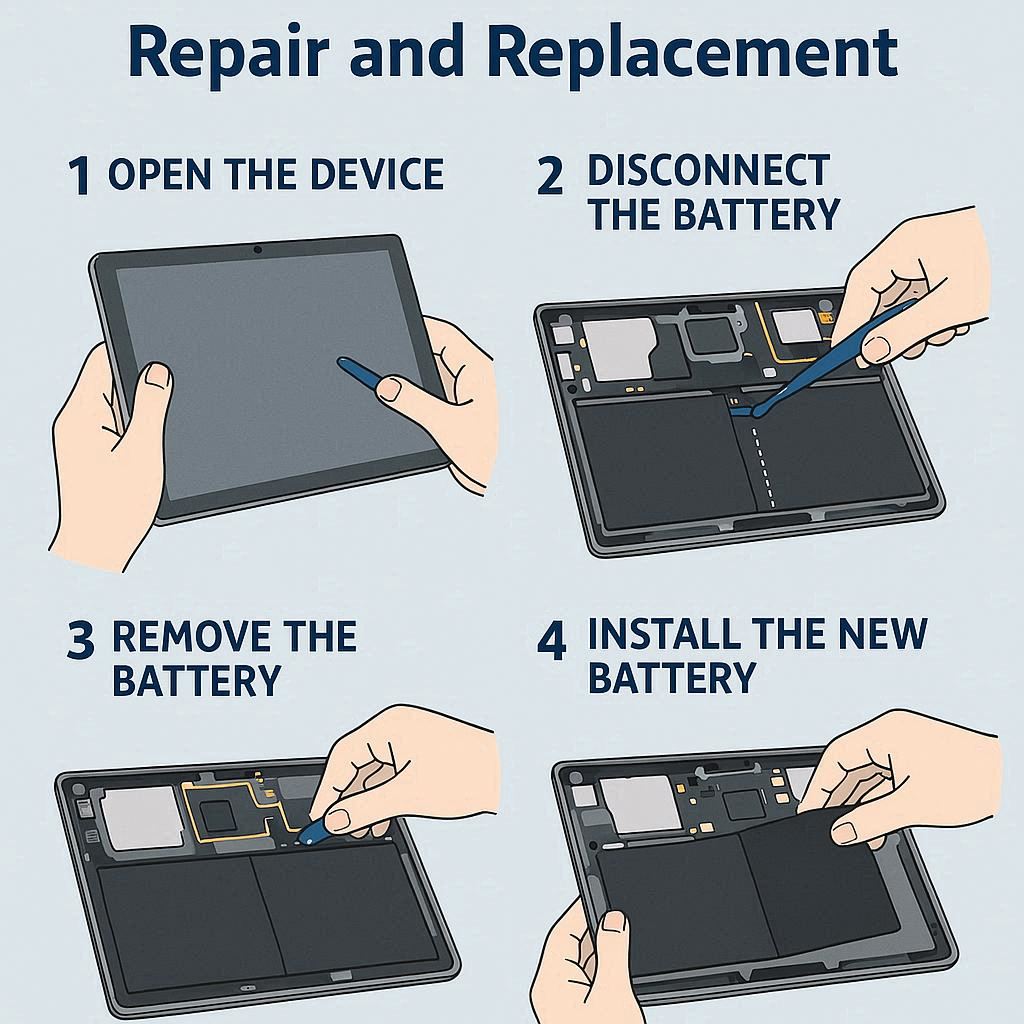 Repair and Replacement

1 OPEN THE DEVICE

2 DISCONNECT THE BATTERY

3 REMOVE THE BATTERY

4 INSTALL THE NEW BATTERY