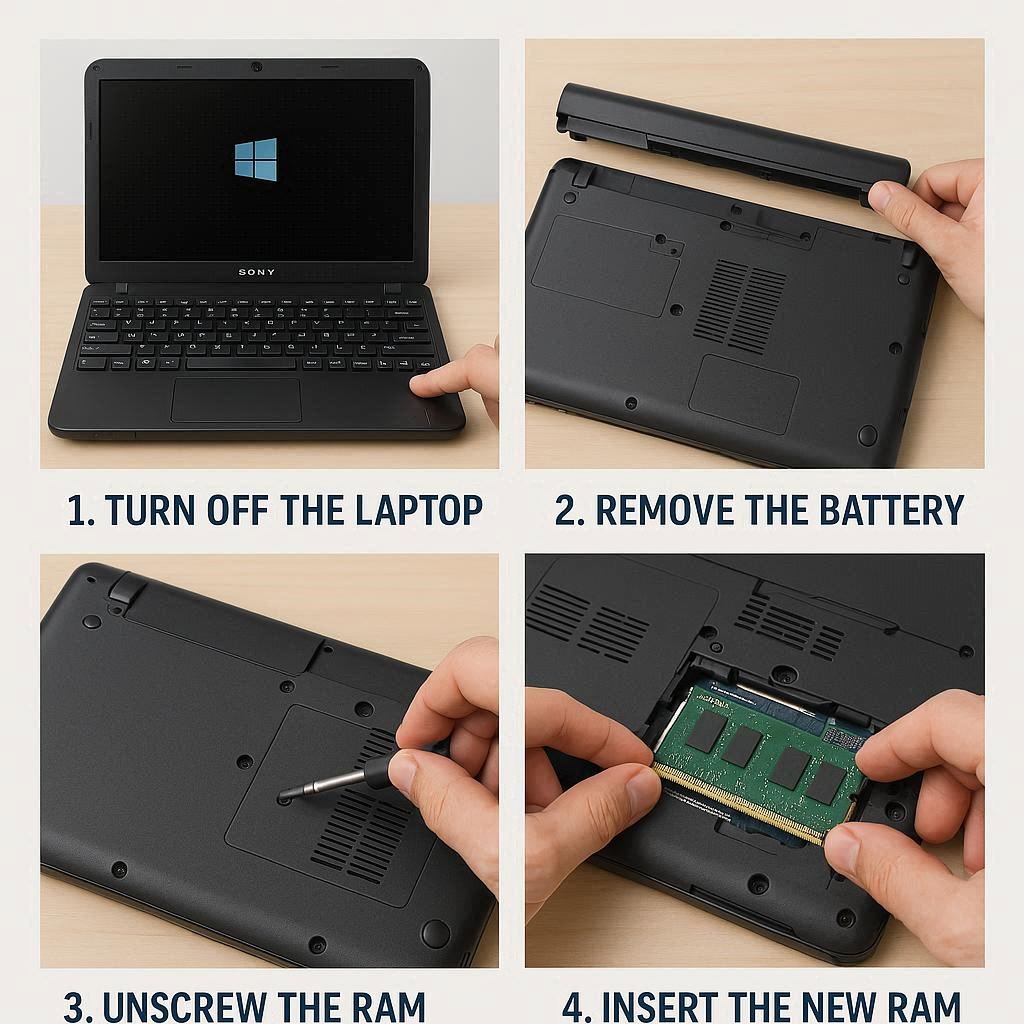 SONY

1. TURN OFF THE LAPTOP

2. REMOVE THE BATTERY

3. UNSCREW THE RAM

4. INSERT THE NEW RAM